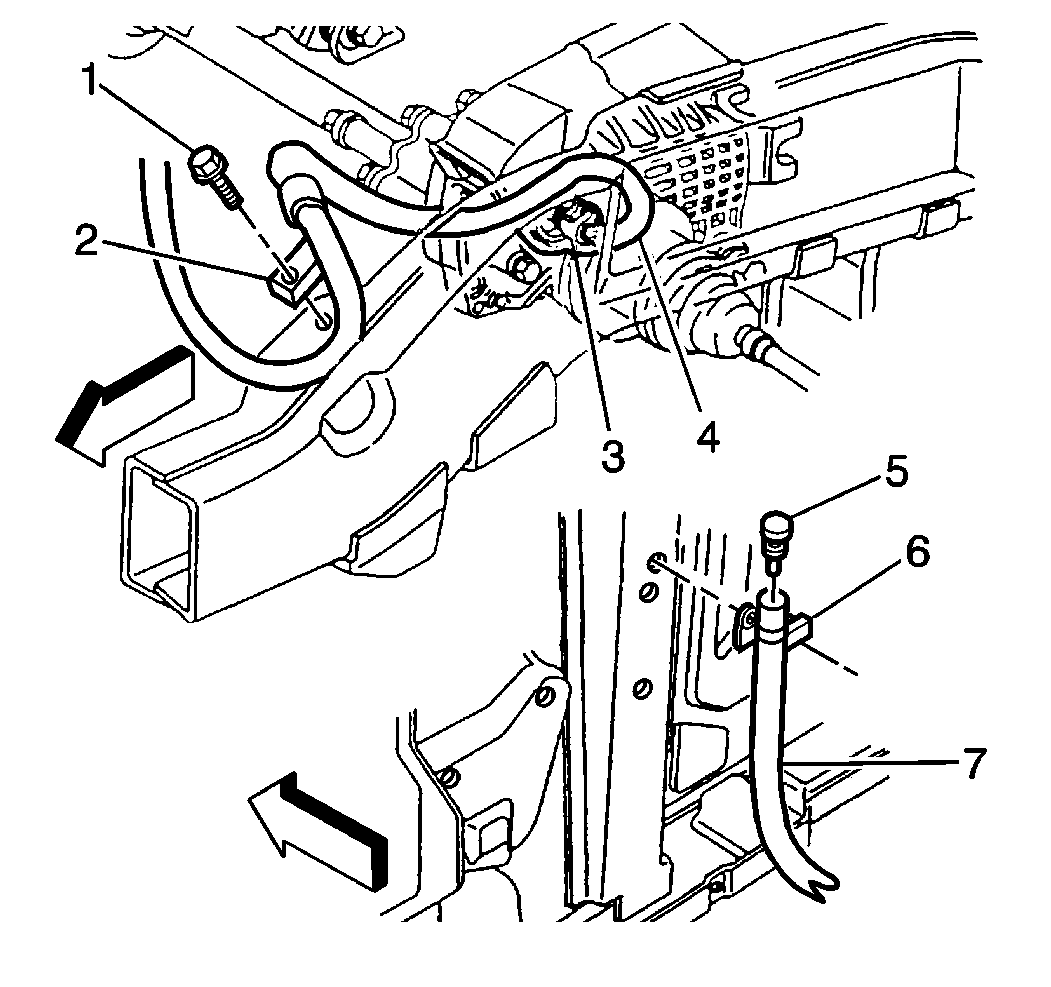 1
2
3
4
5
6
7