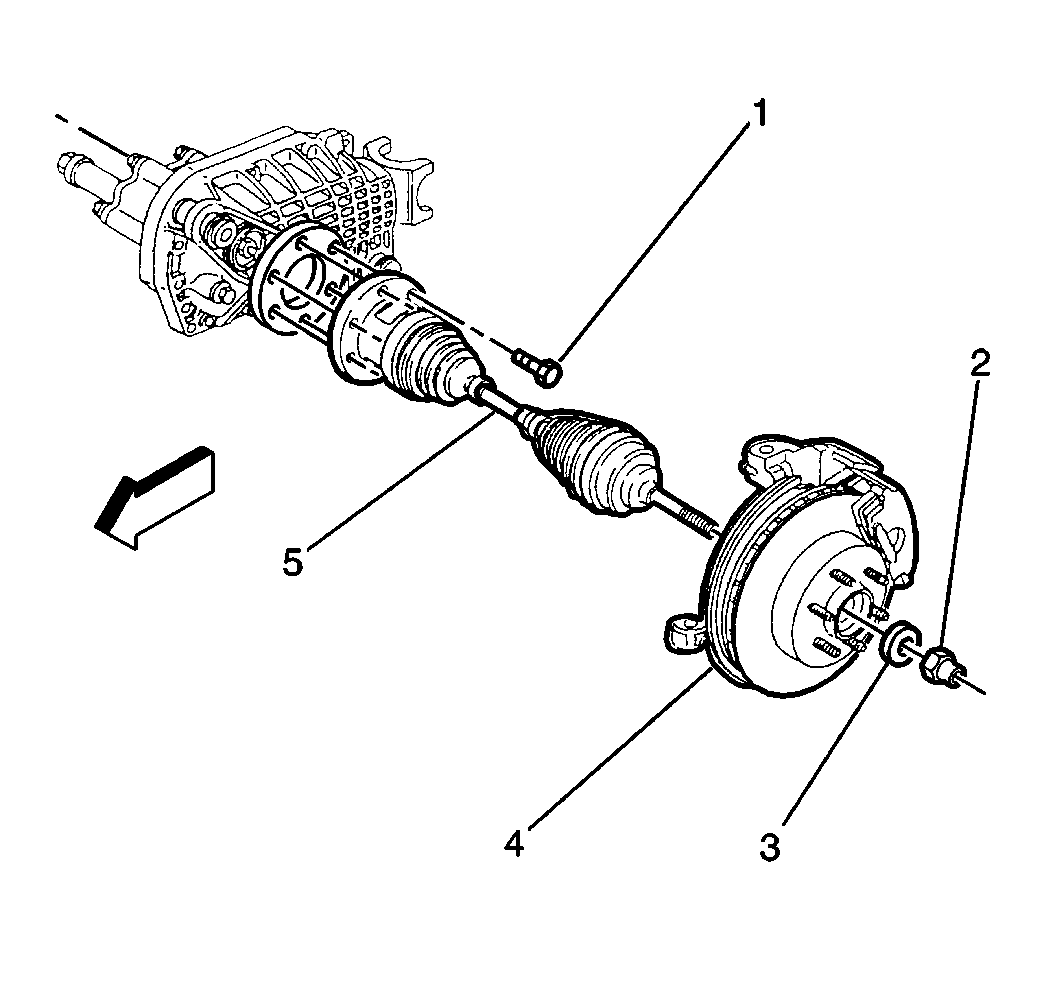 1
2
5
4
3