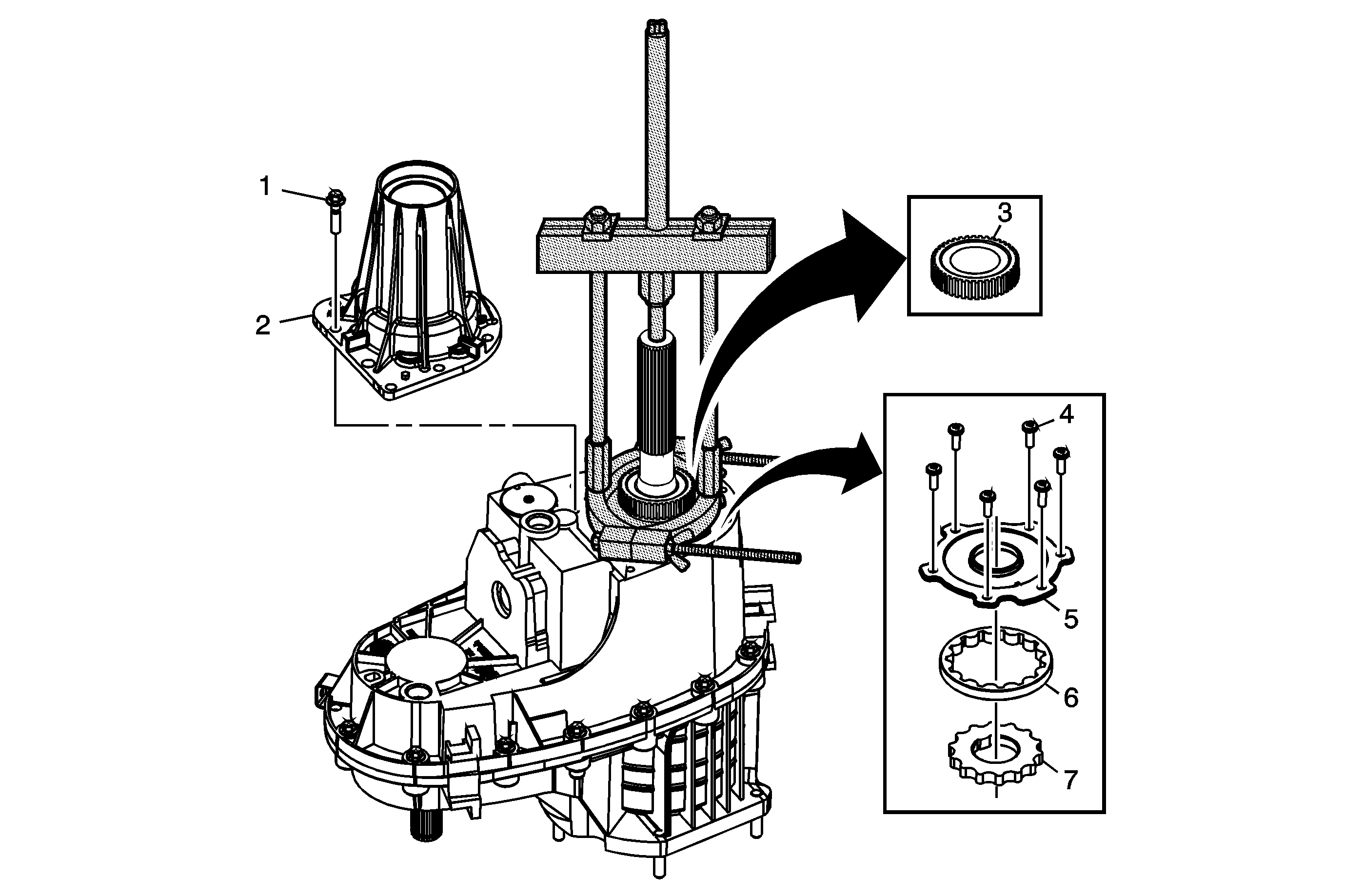 1
2
3
4
5
6
7