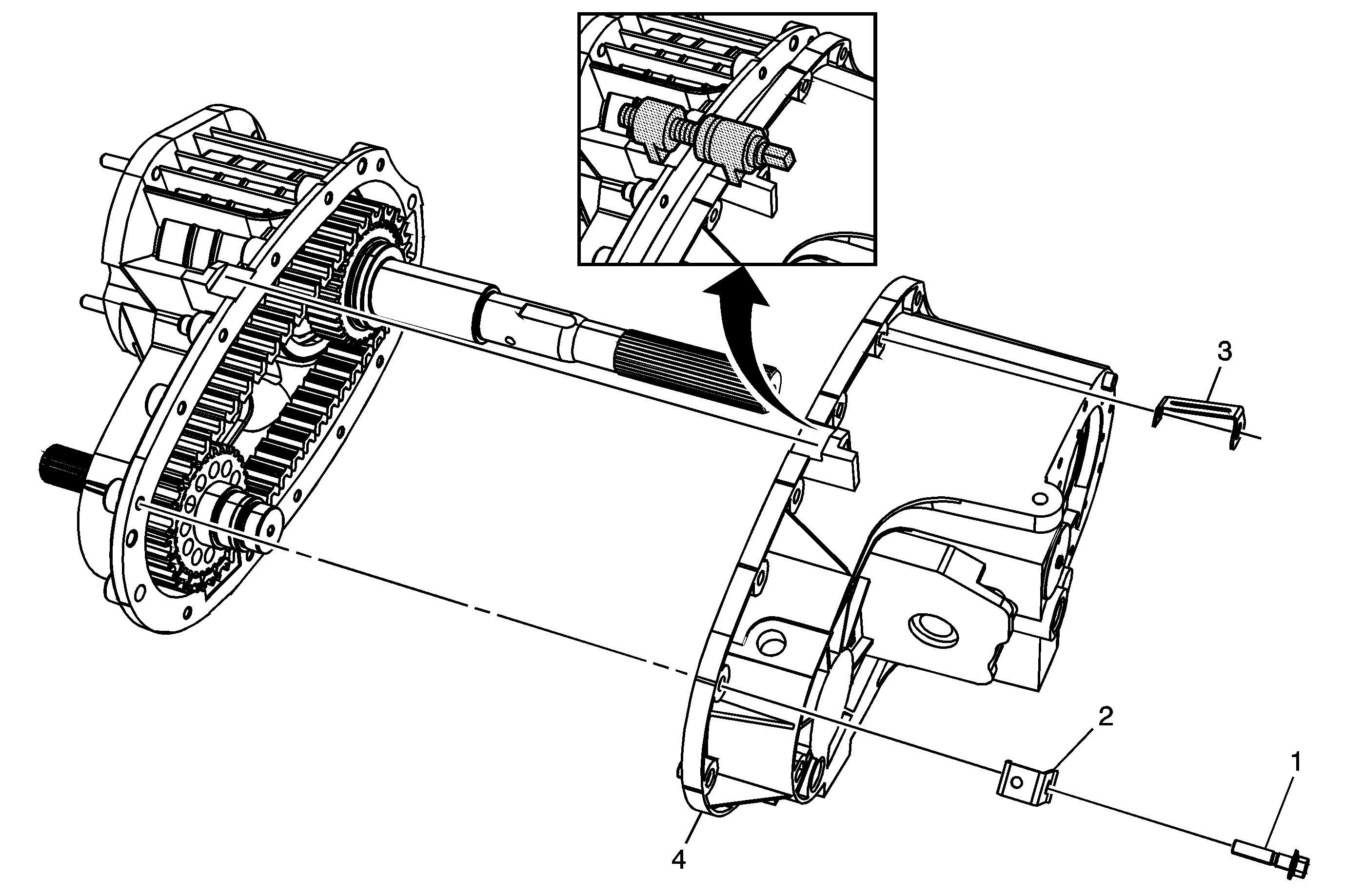 3

2

1

4