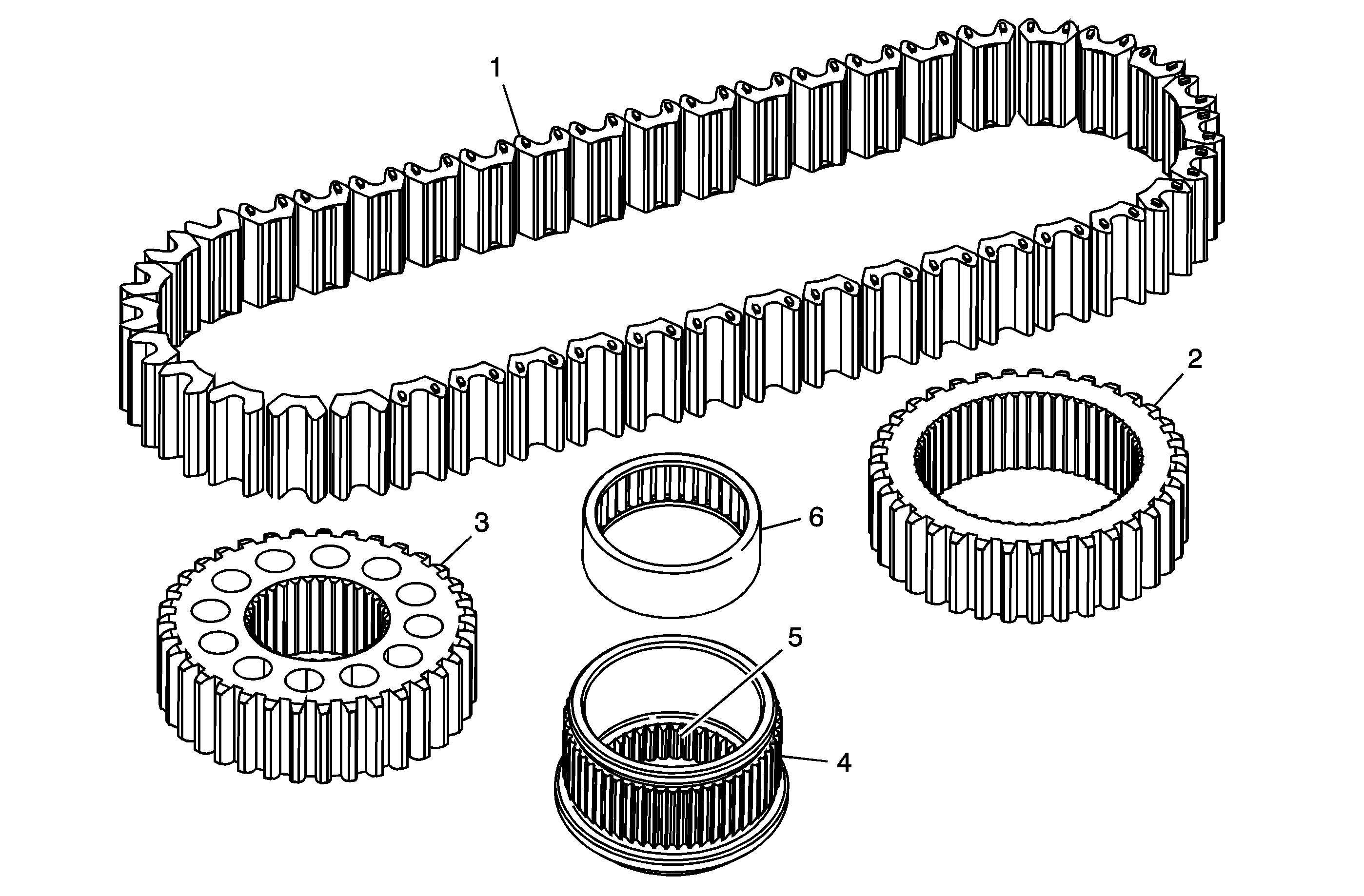 1
2
3
6
5
4