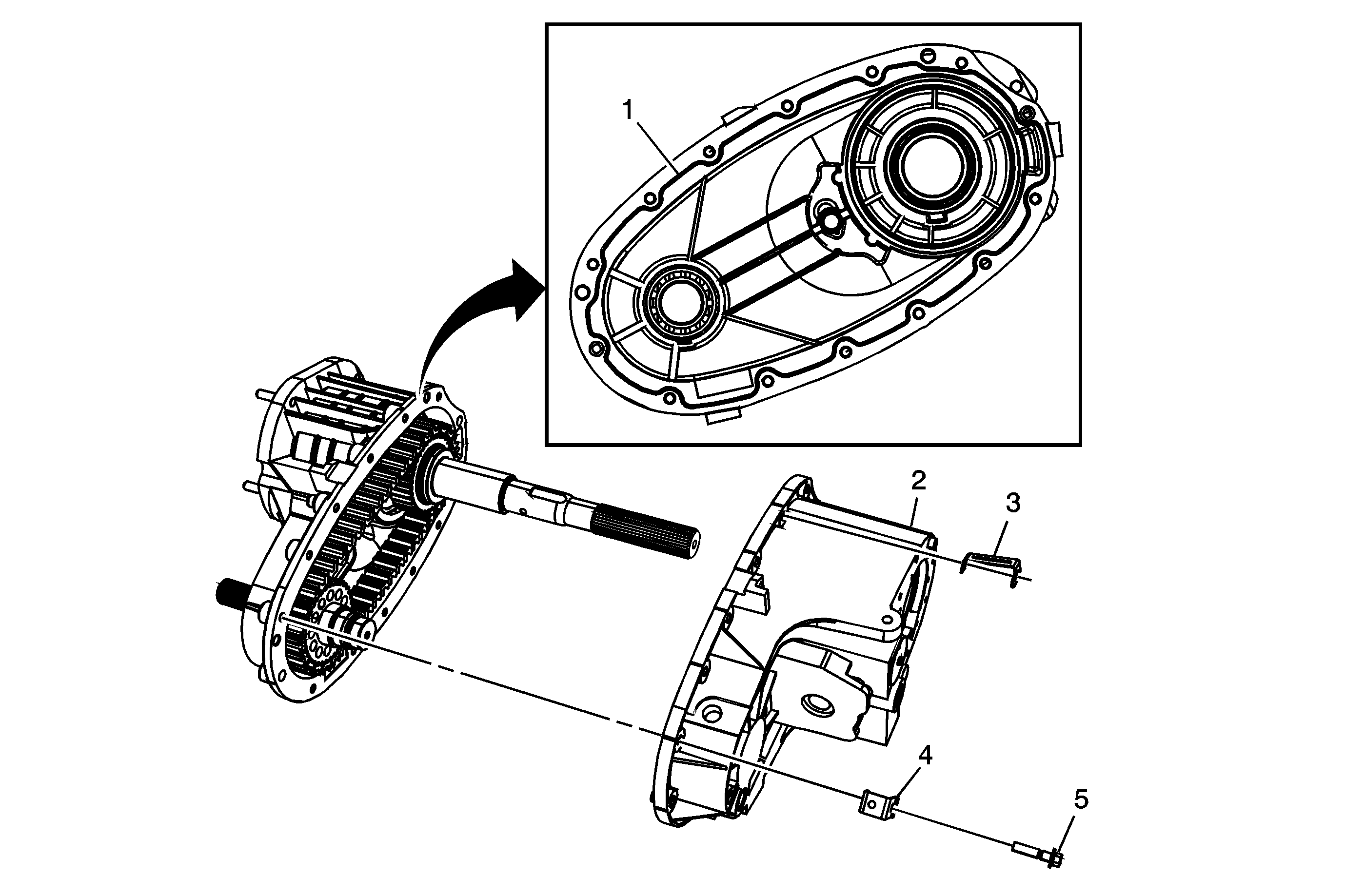 1
2
3
4
5