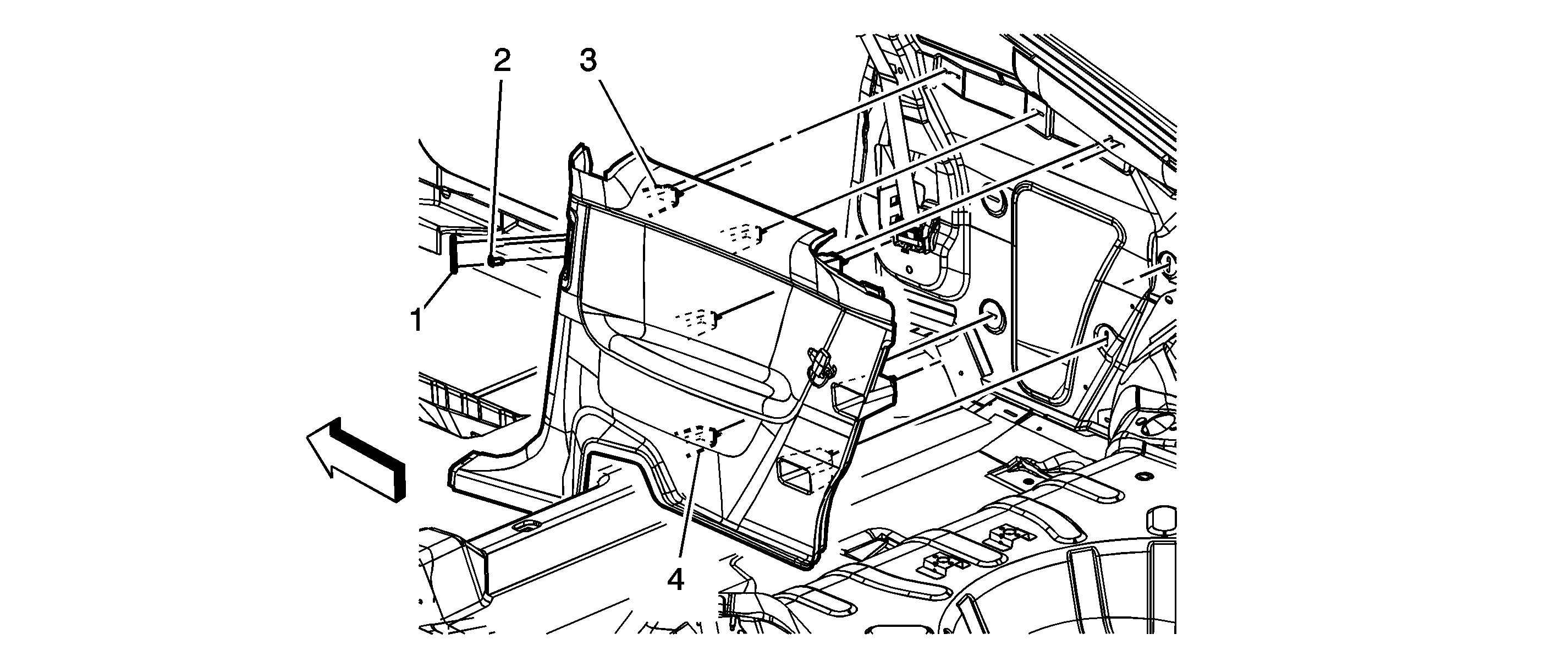 2
3
1
4