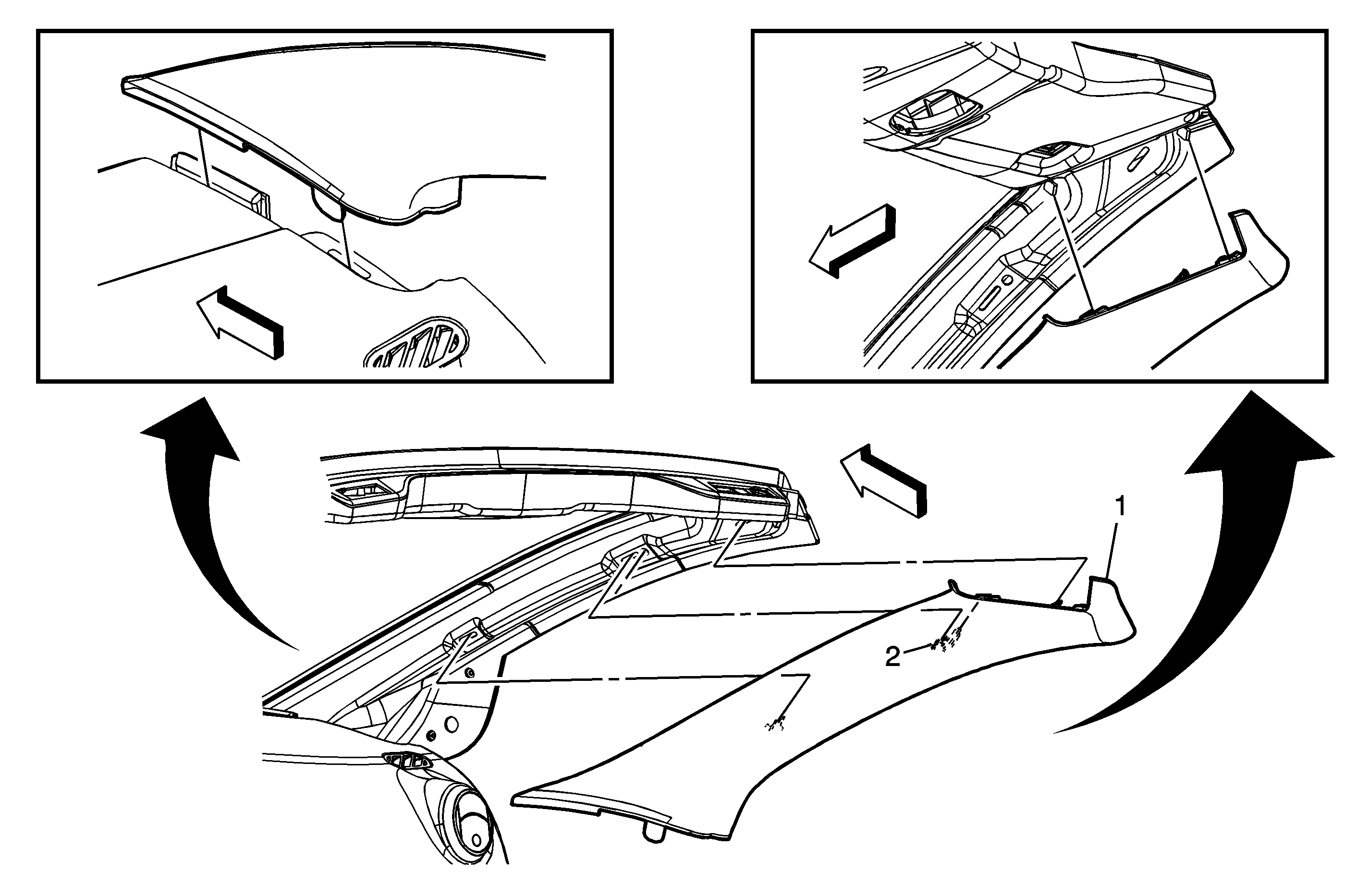 1

2