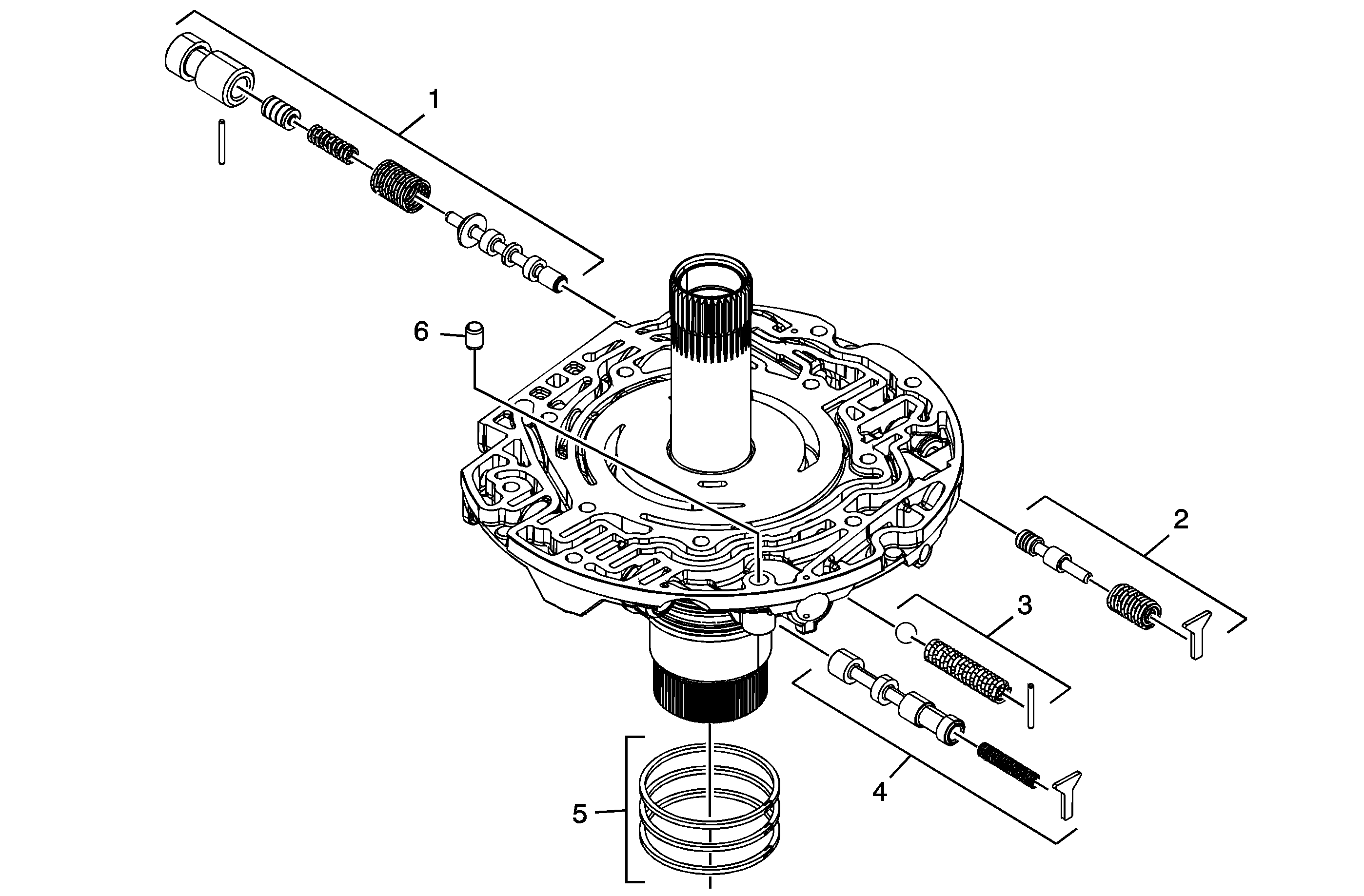 1
6
2
3
4
5