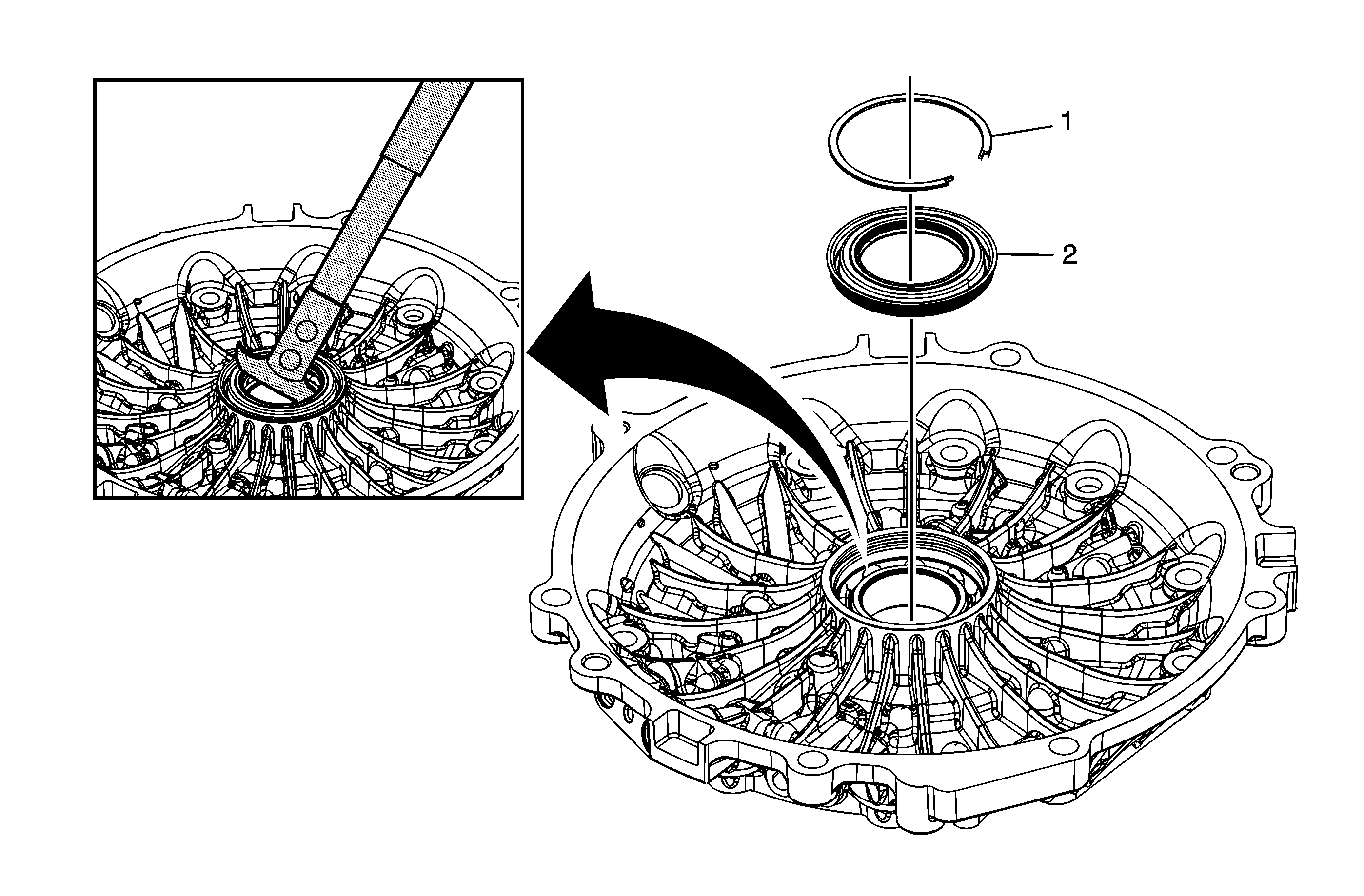 1

2