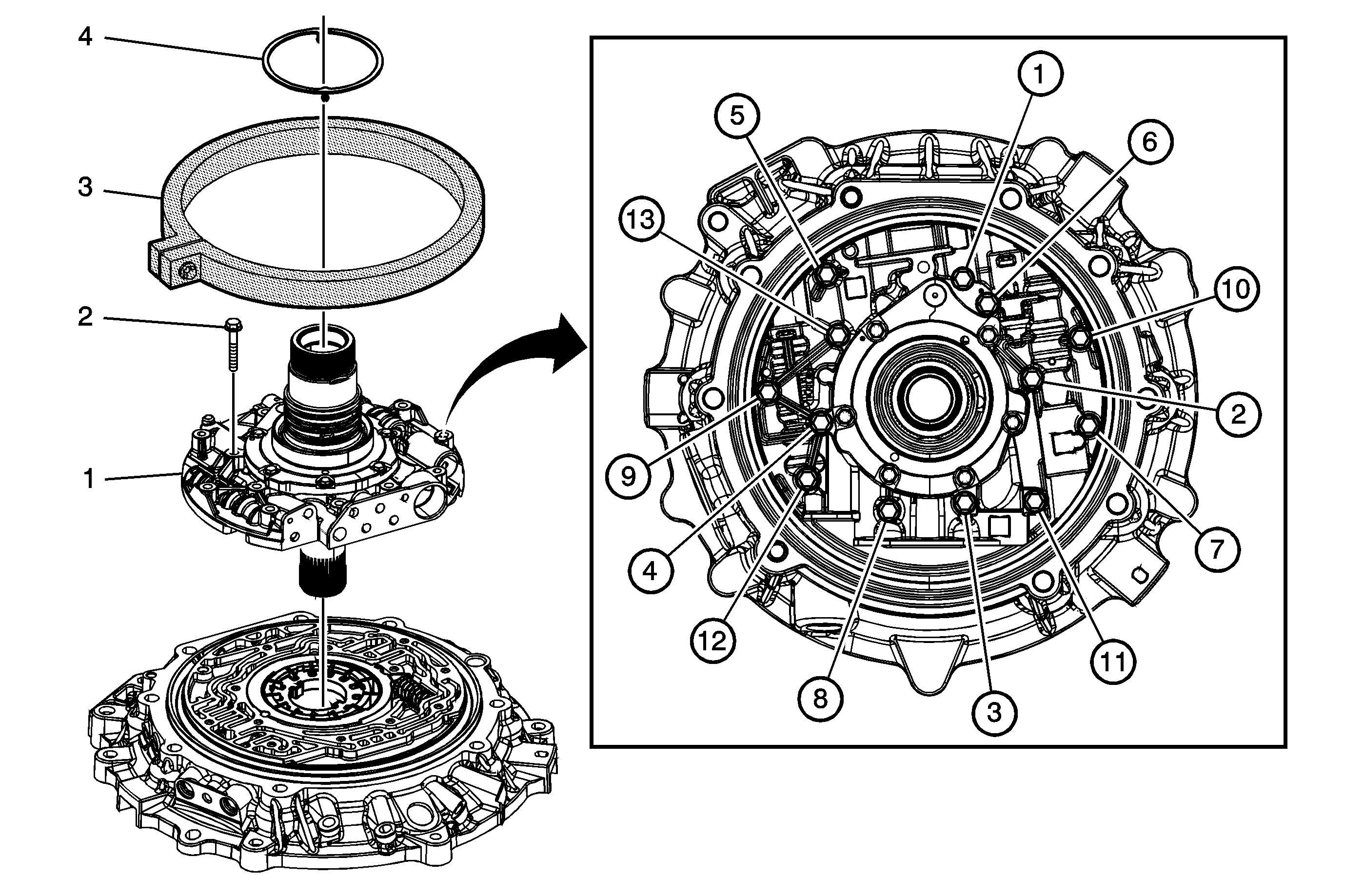 4
3
2
1
1
5
6
13
10
2
9
7
4
12
11
8
3