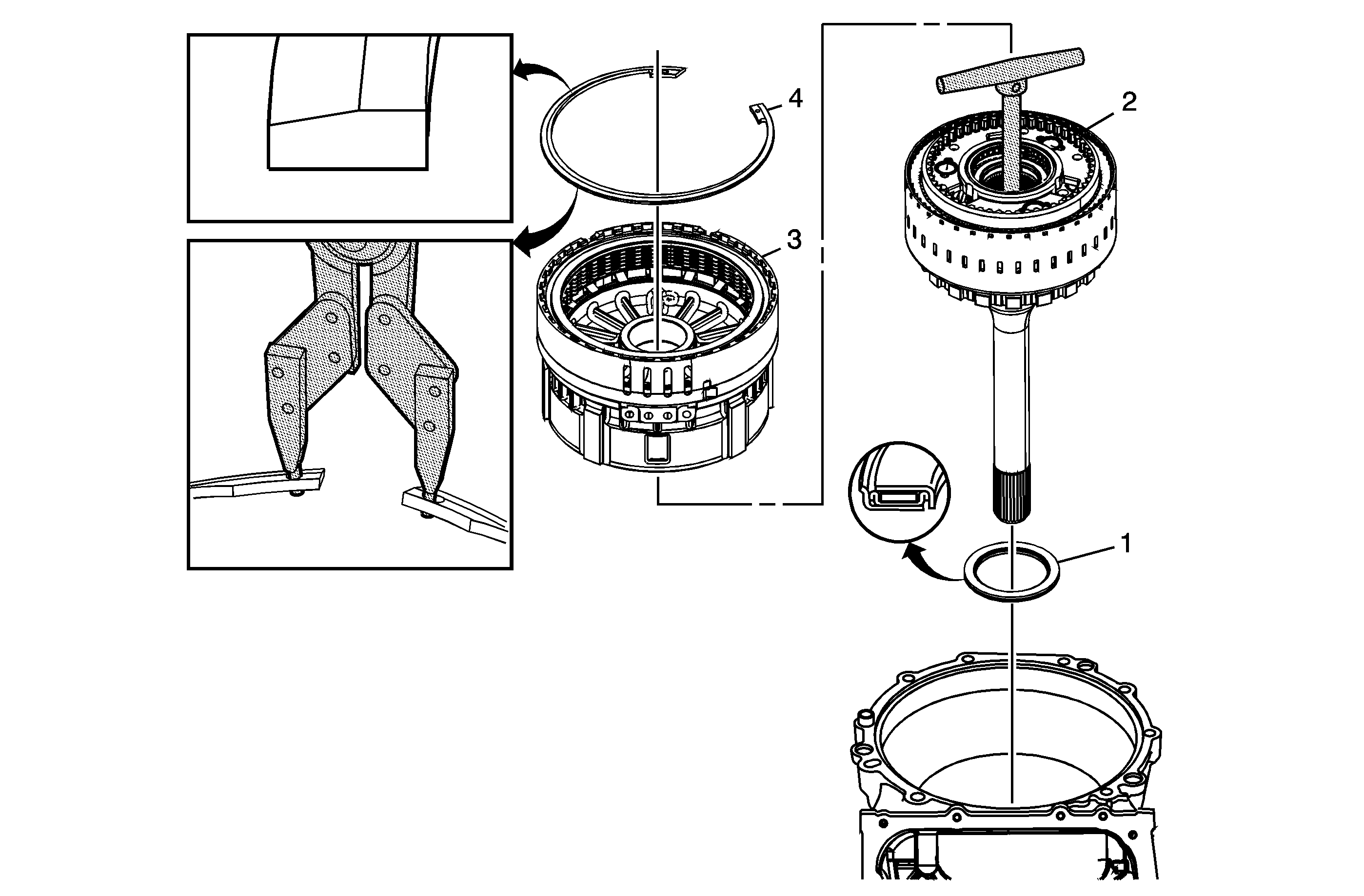 4
2
3
1