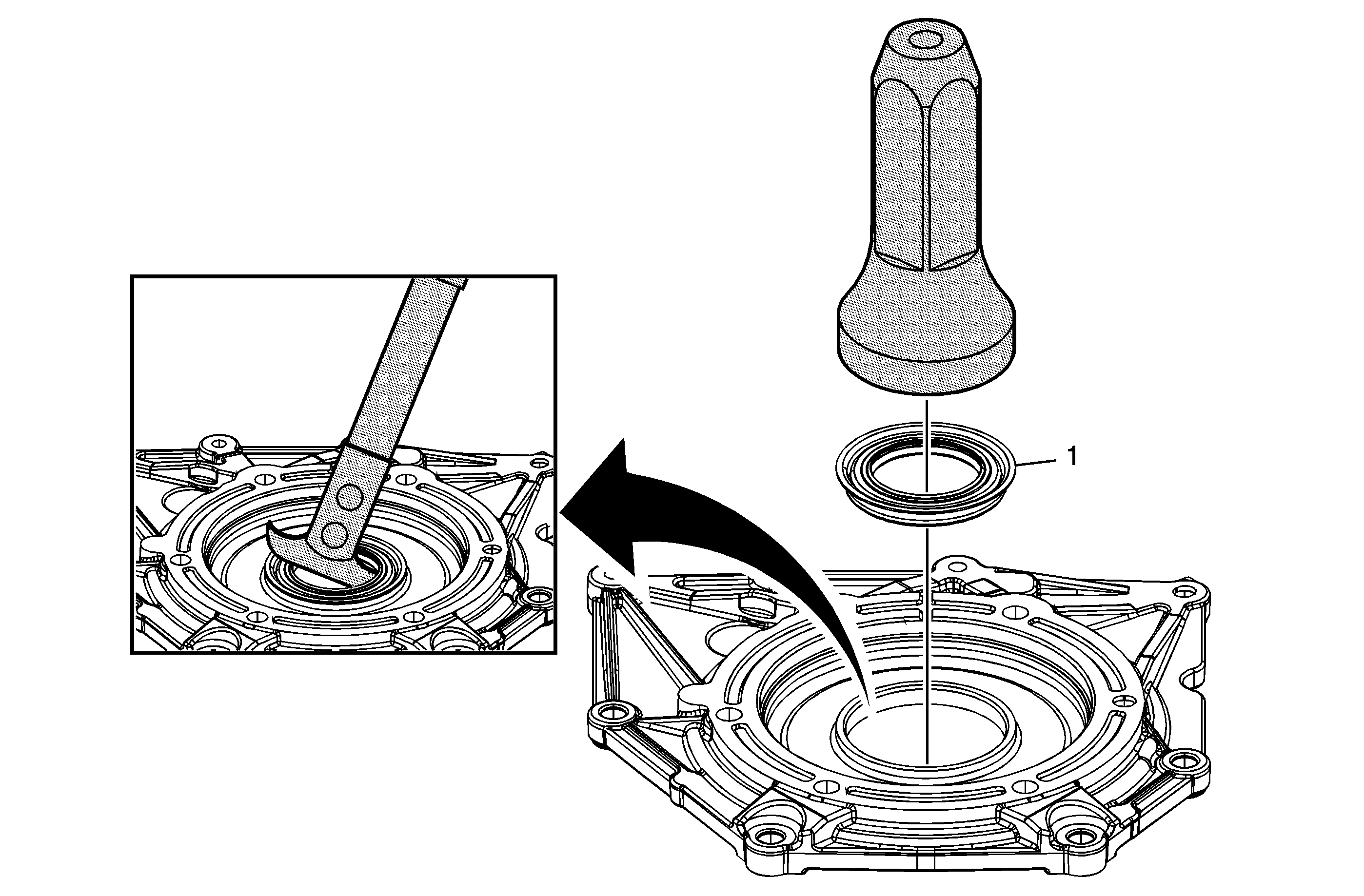 1