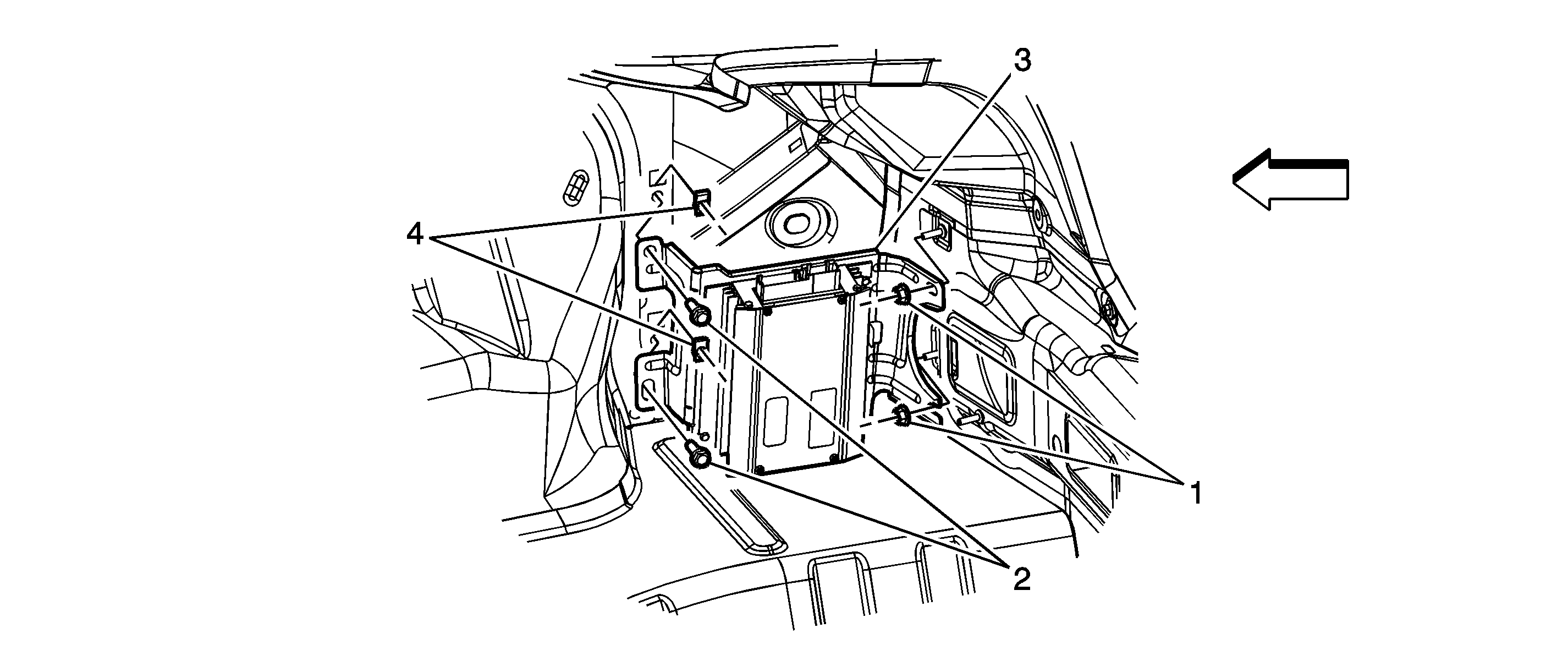 3
4
1
2