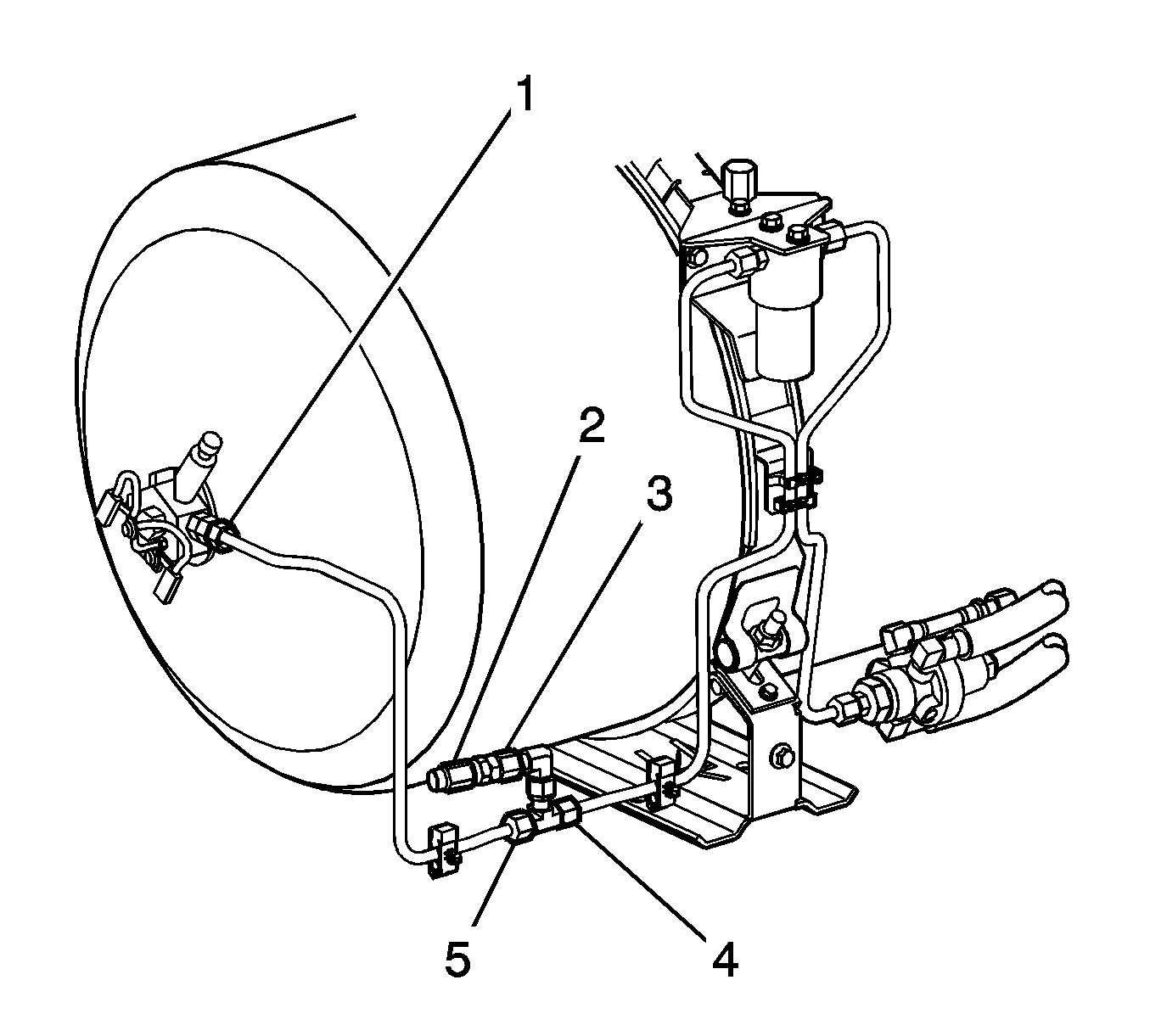 1
2
3
5
4