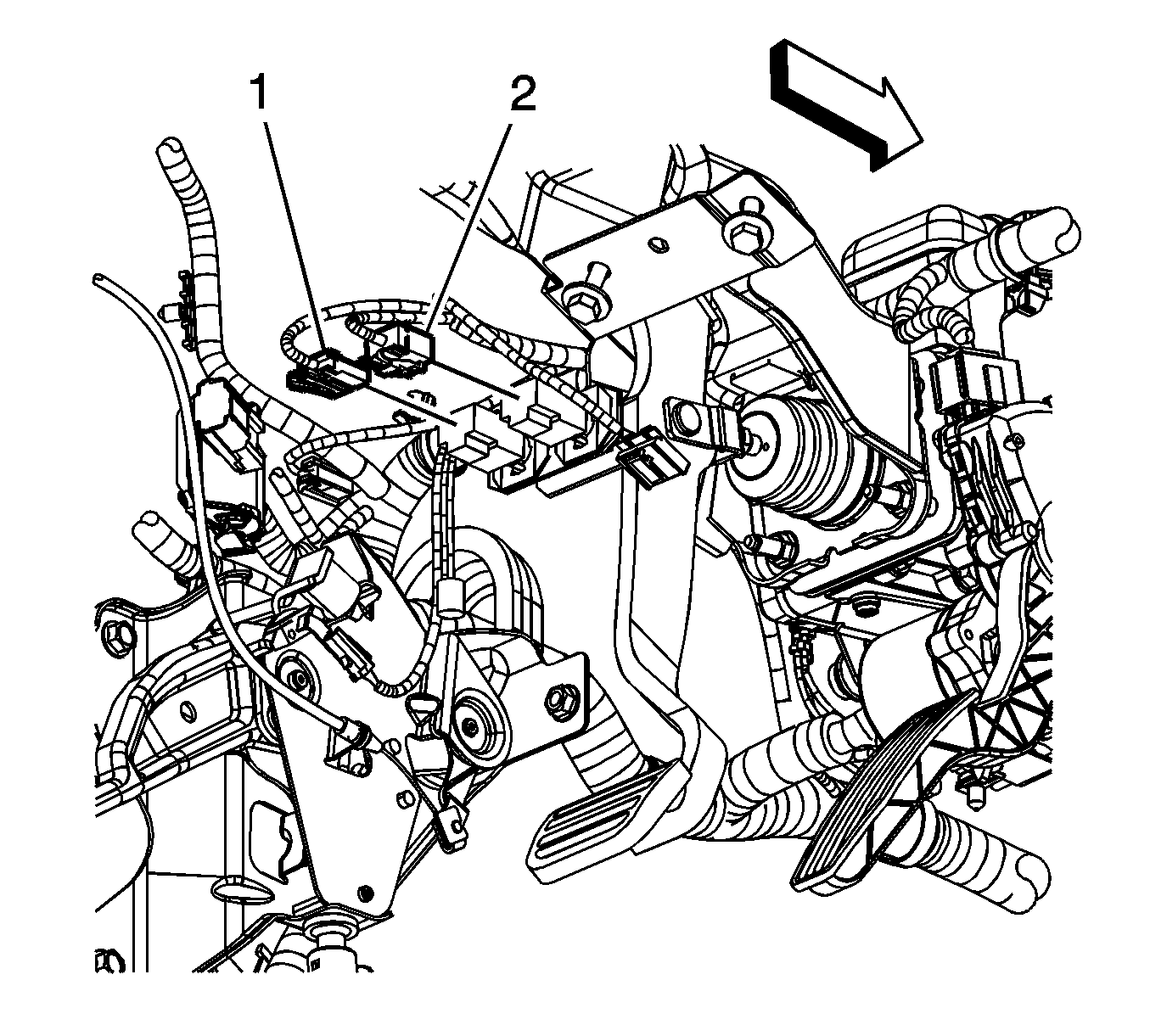 1
2