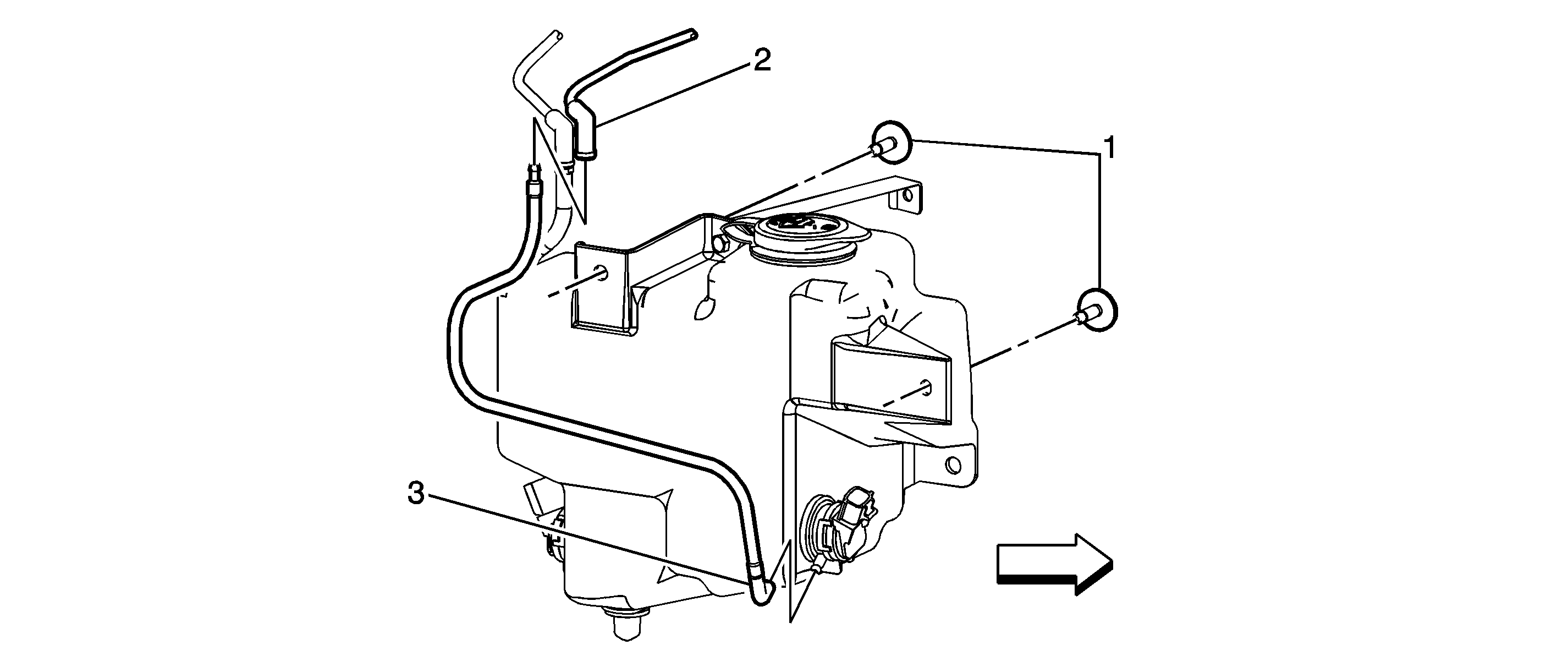 2
1
3