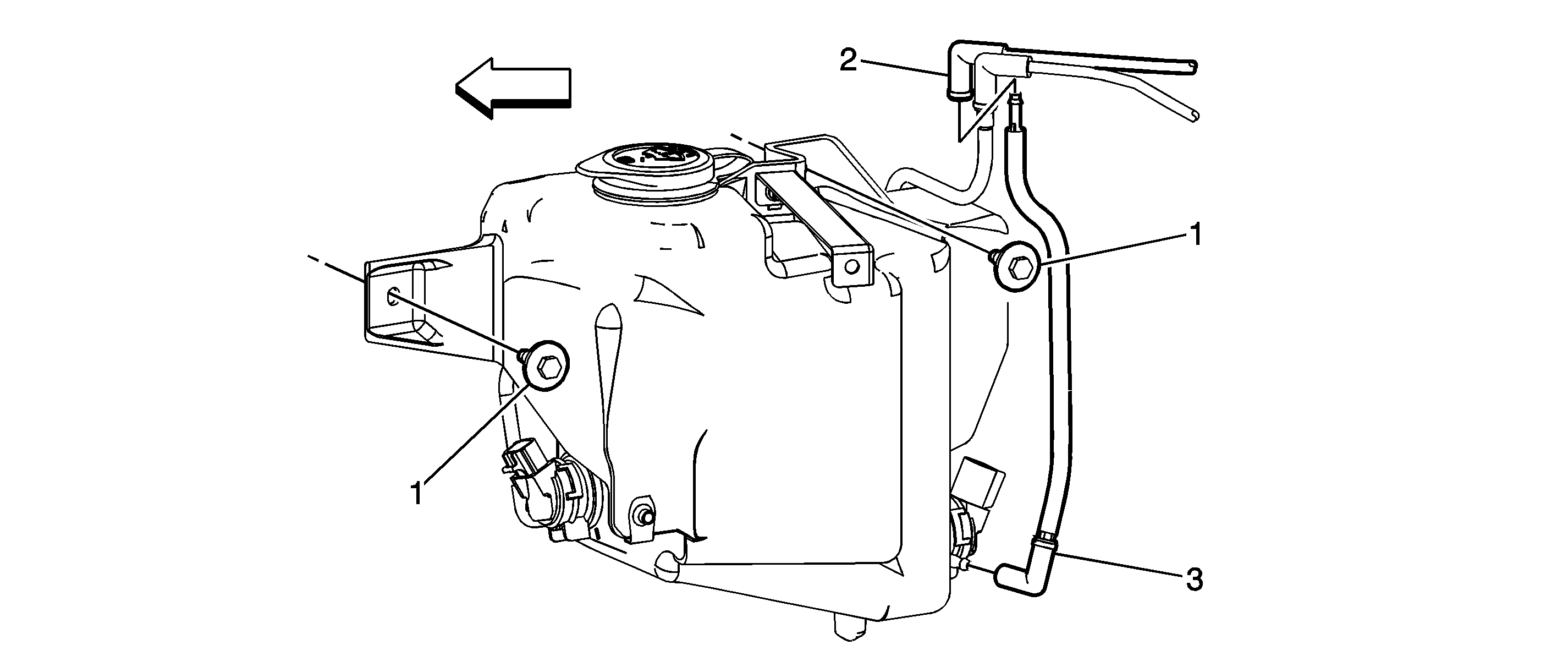 2
1
1
3