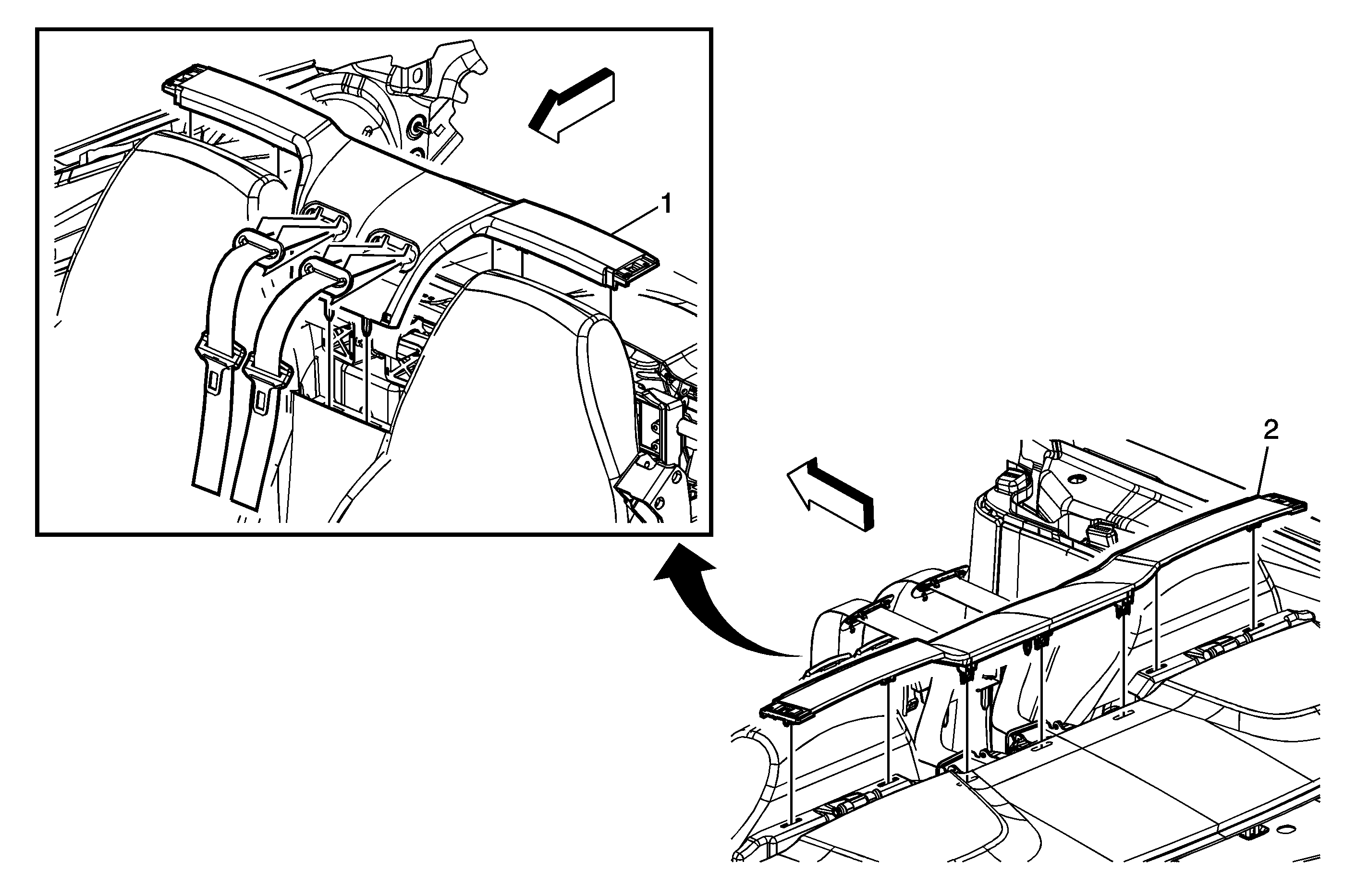 1

2