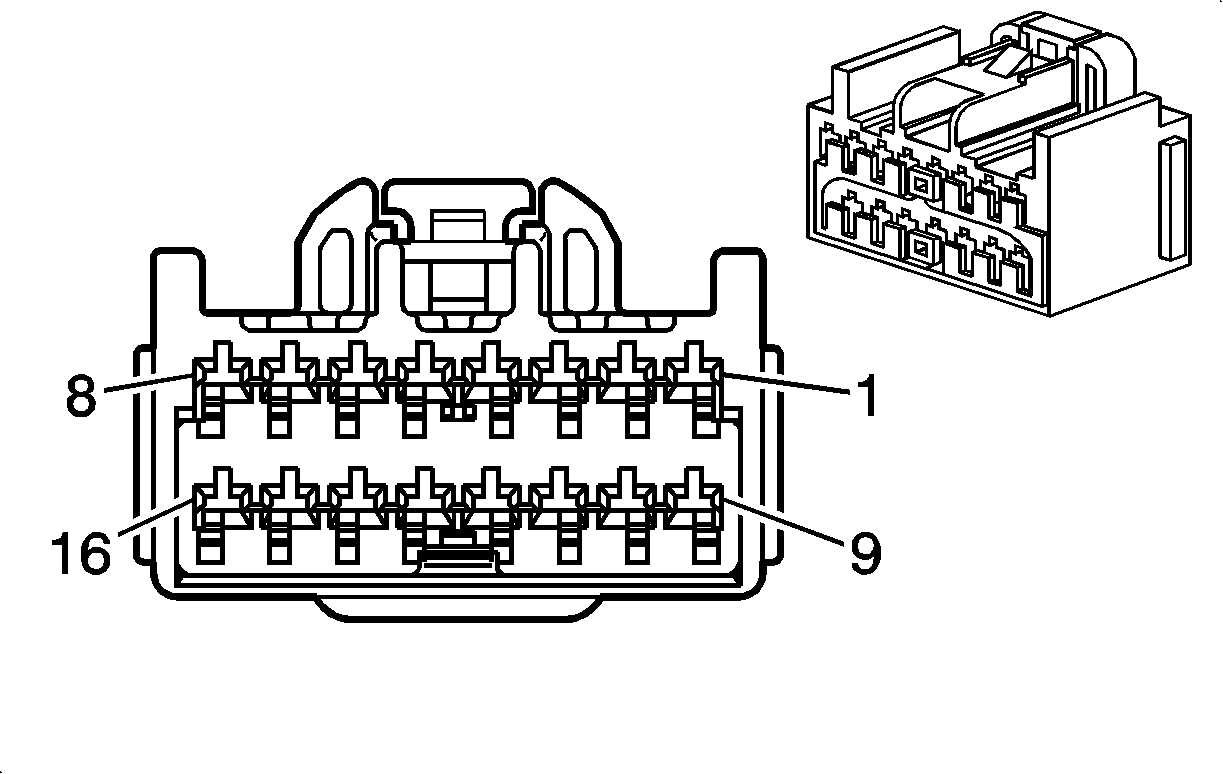 8
1
16
9