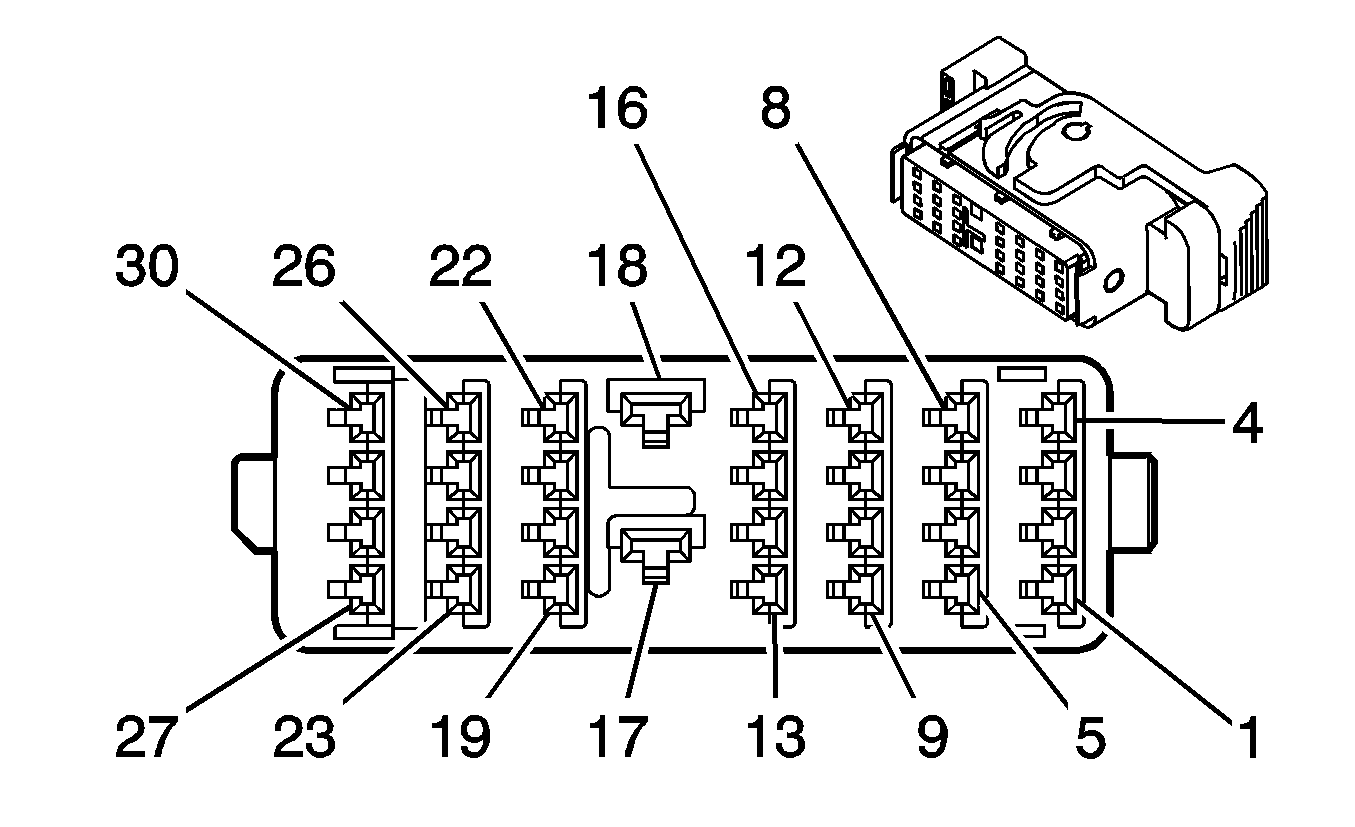 16
8
30
26
22
18
12
4
27
23
19
17
13
9
5
1