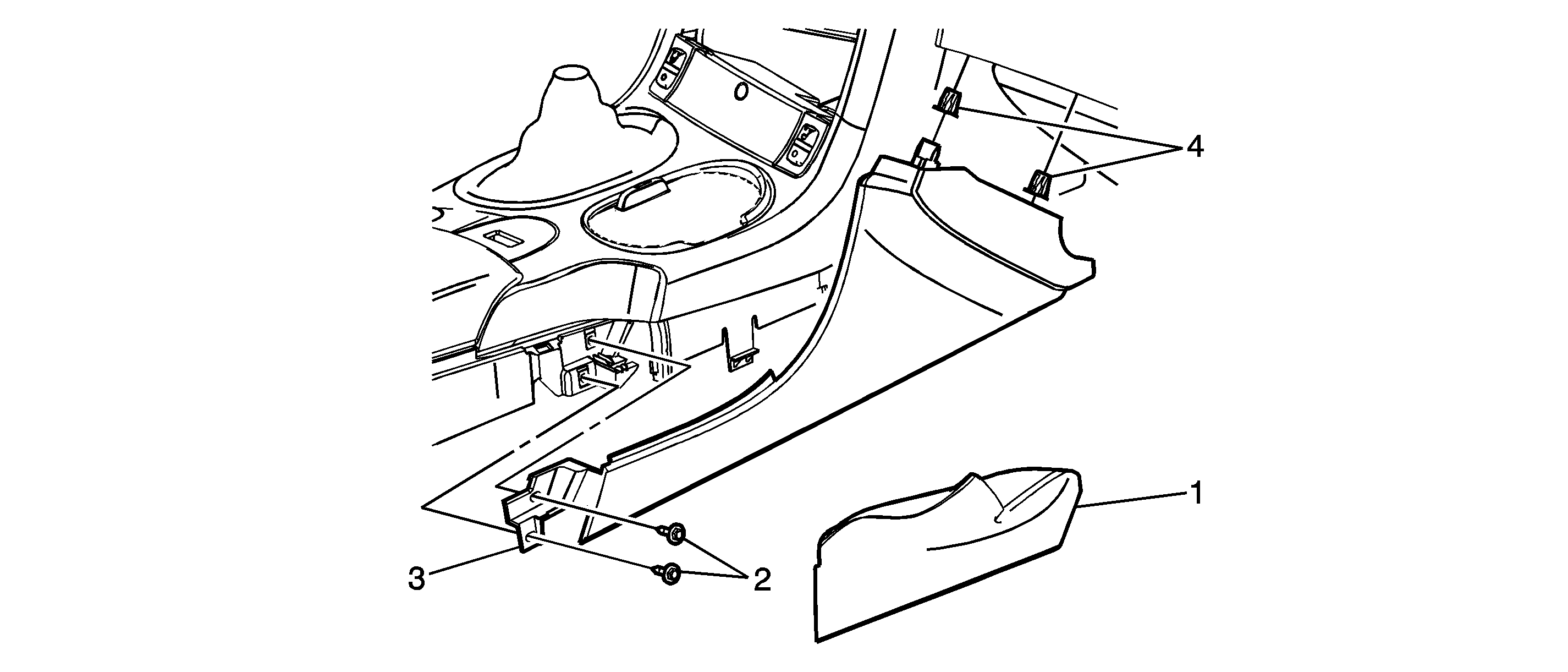 4

1

3

2