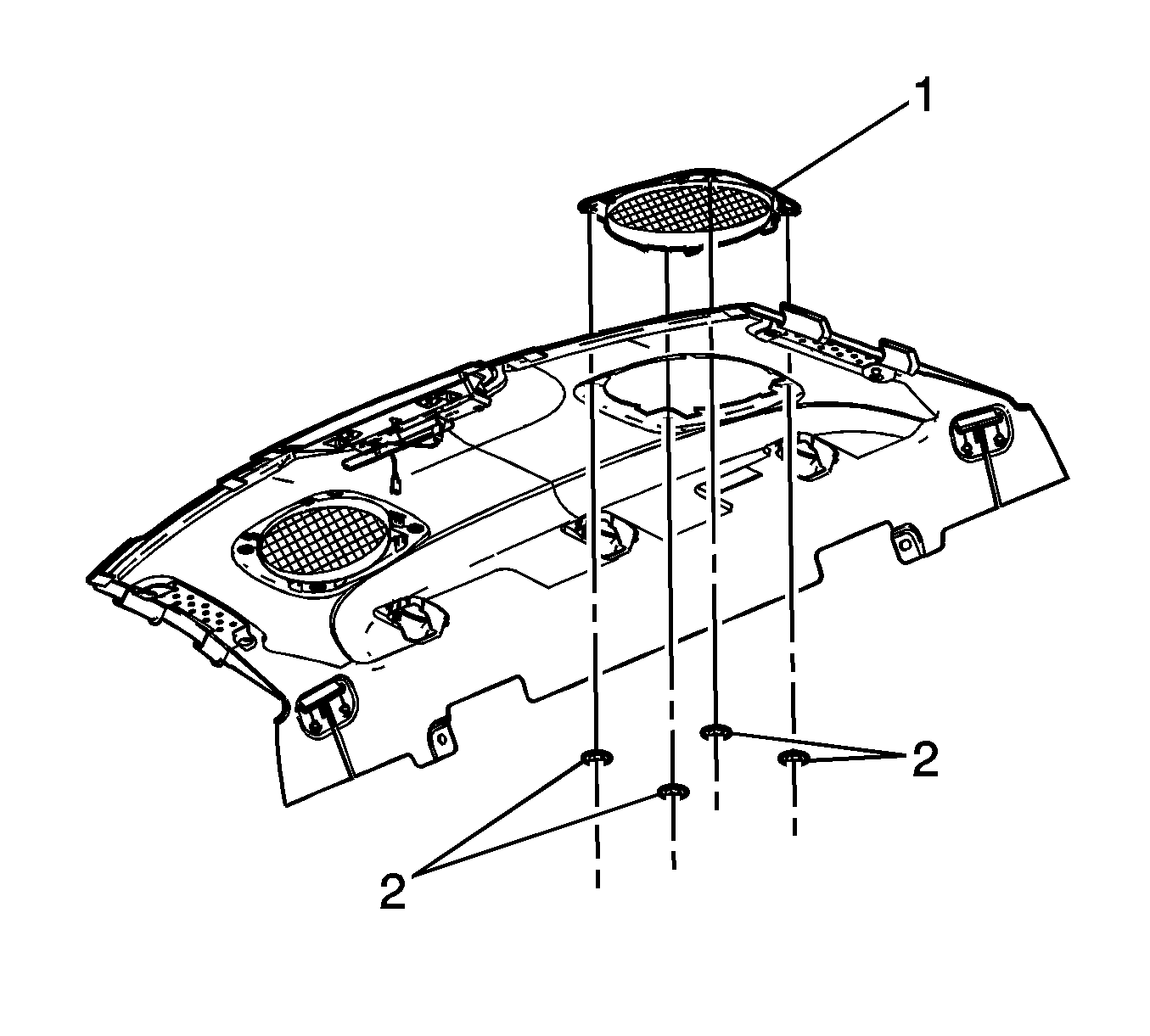 1

2

2