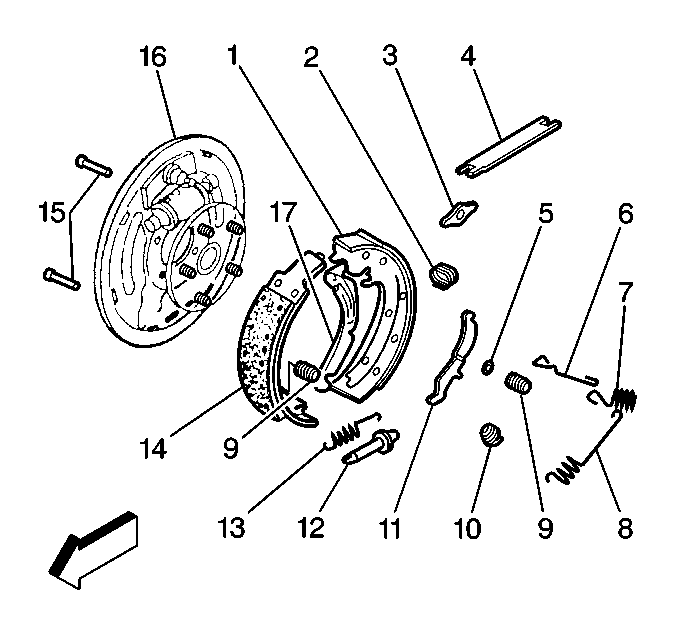 16
1
2
3
4
15
17
5
6
7
14
9
13
12
11
10
9
8