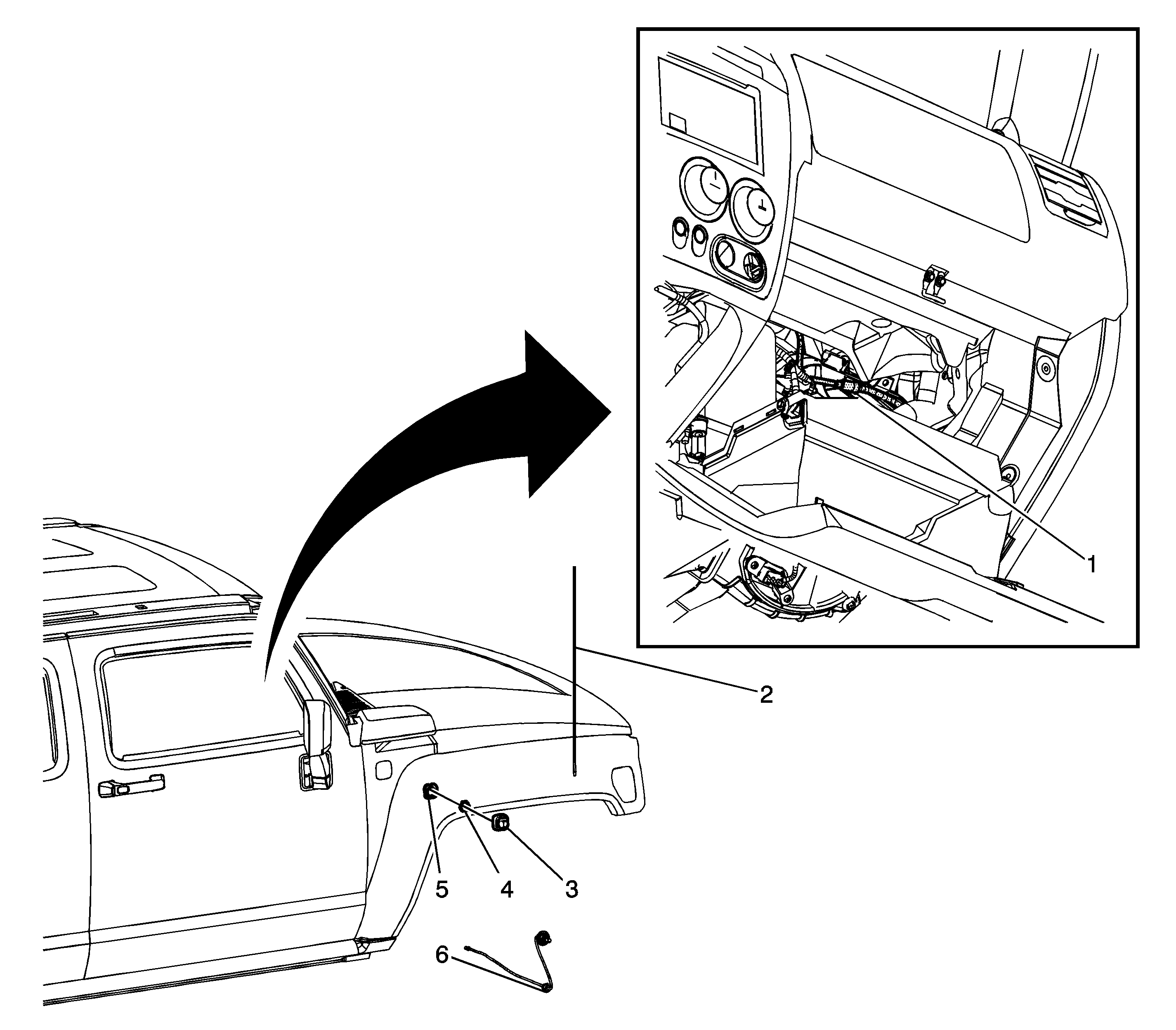 1
2
5
4
3
6