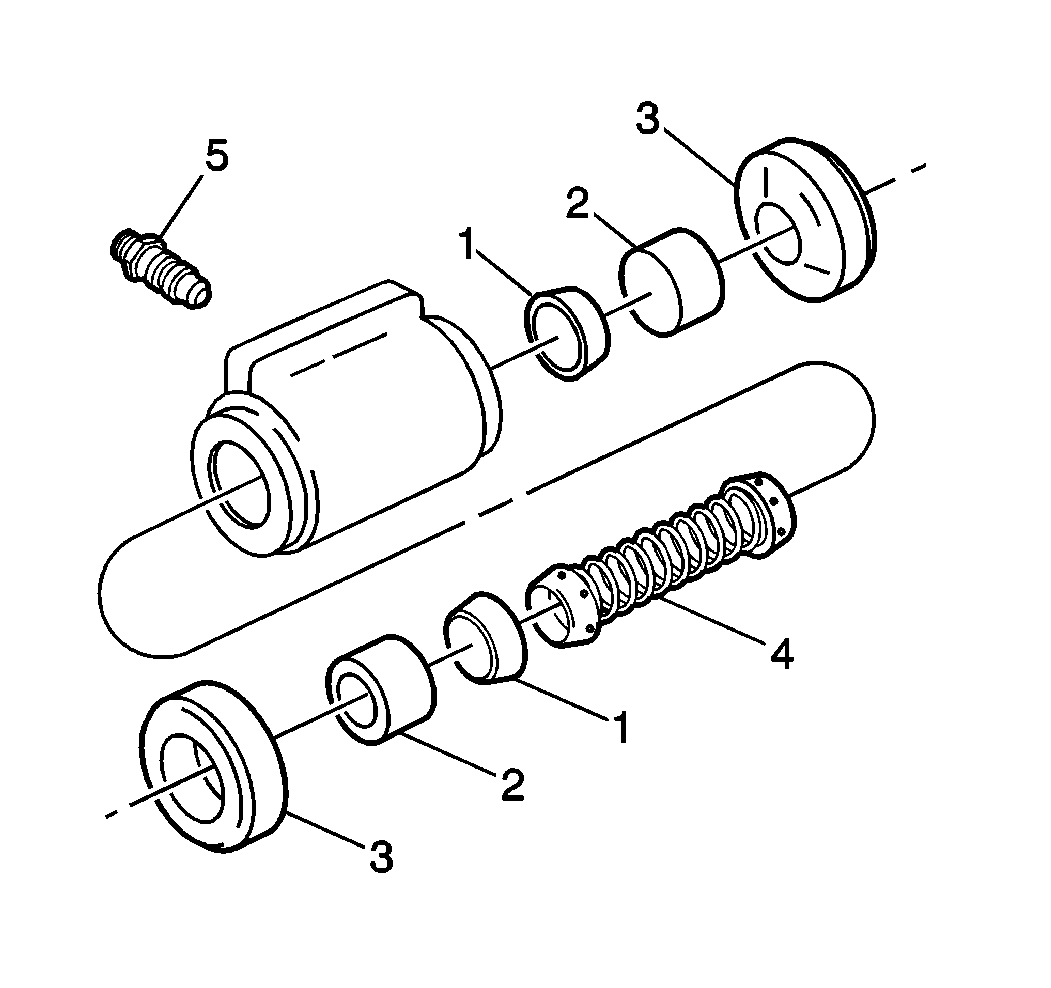 5
3
2
1
4
1
2
3