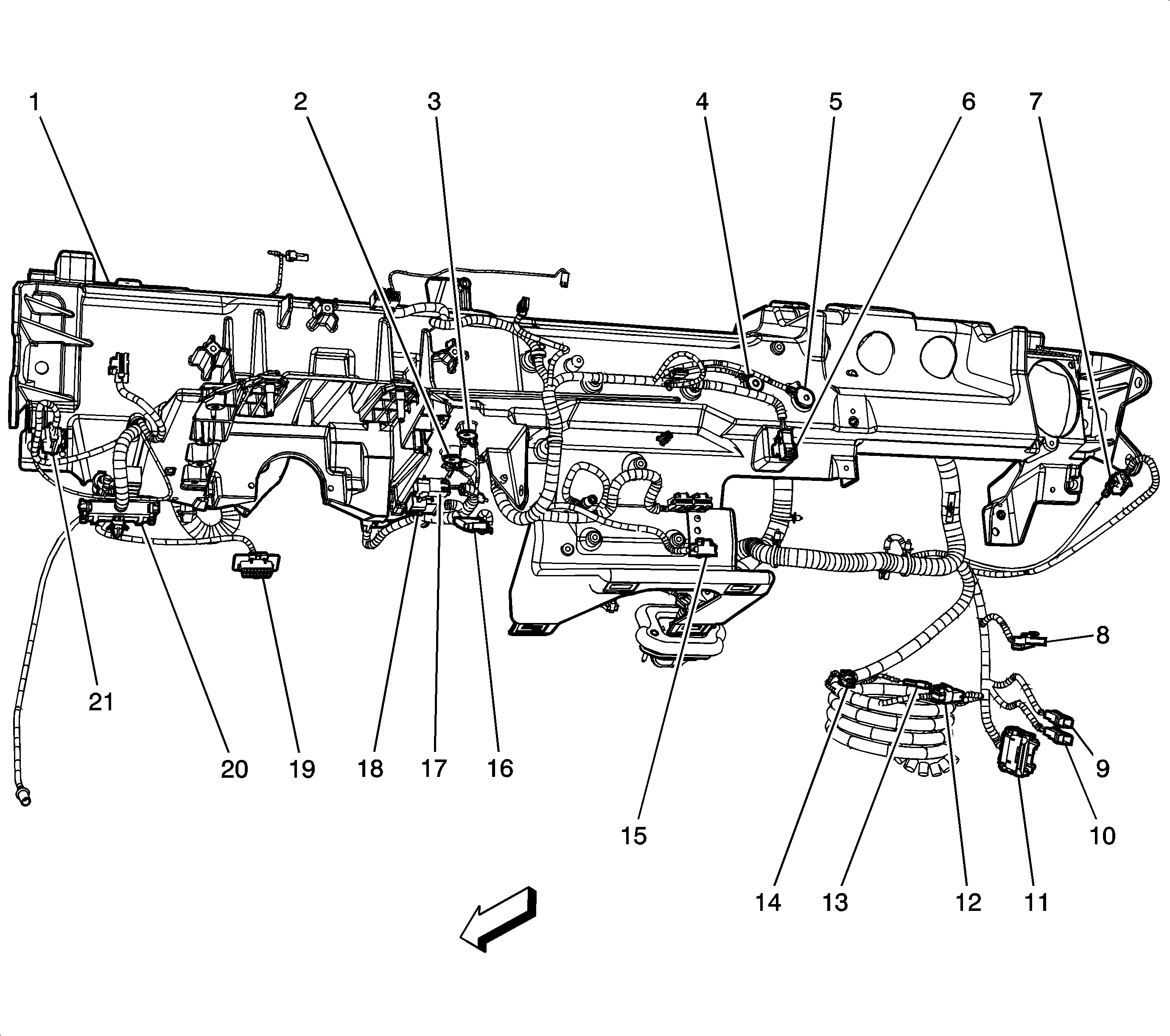 1
2
3
4
5
6
7
8
21
20
19
18
17
16
9
15
10
14
13
12
11