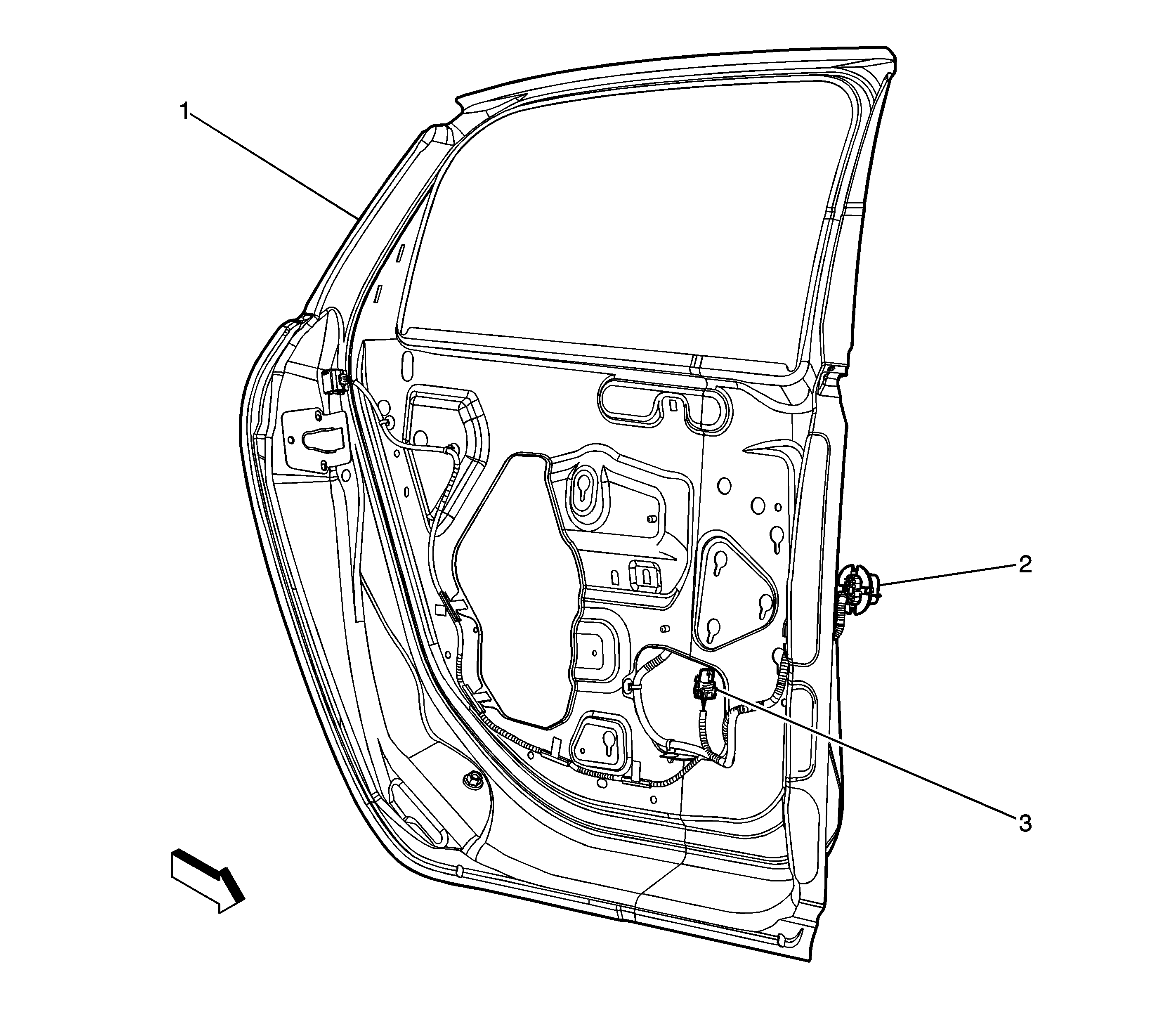 1
2
3