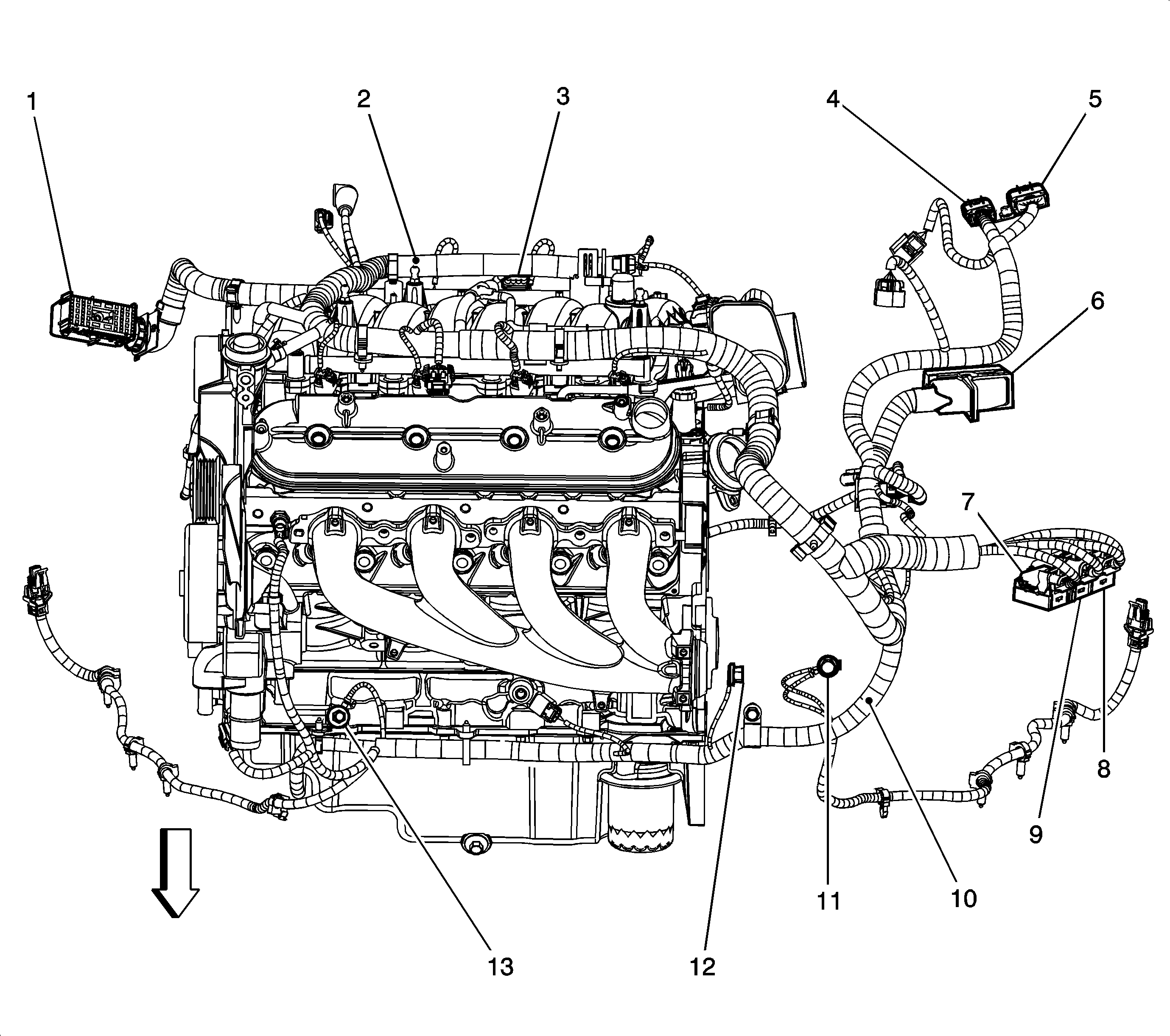 1
2
3
4
5
6
7
8
9
10
11
12
13