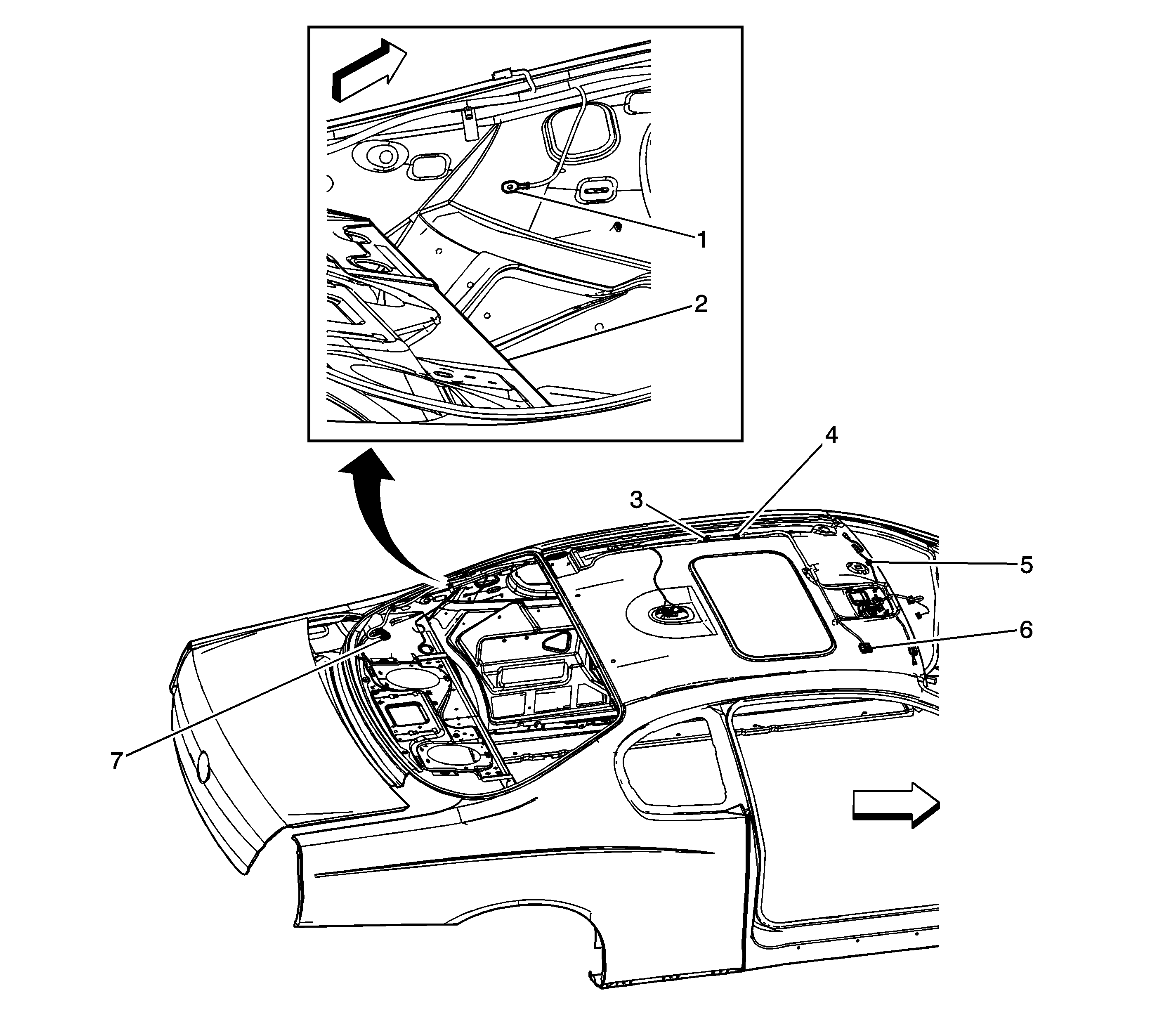 1
2
4
3
5
6
7