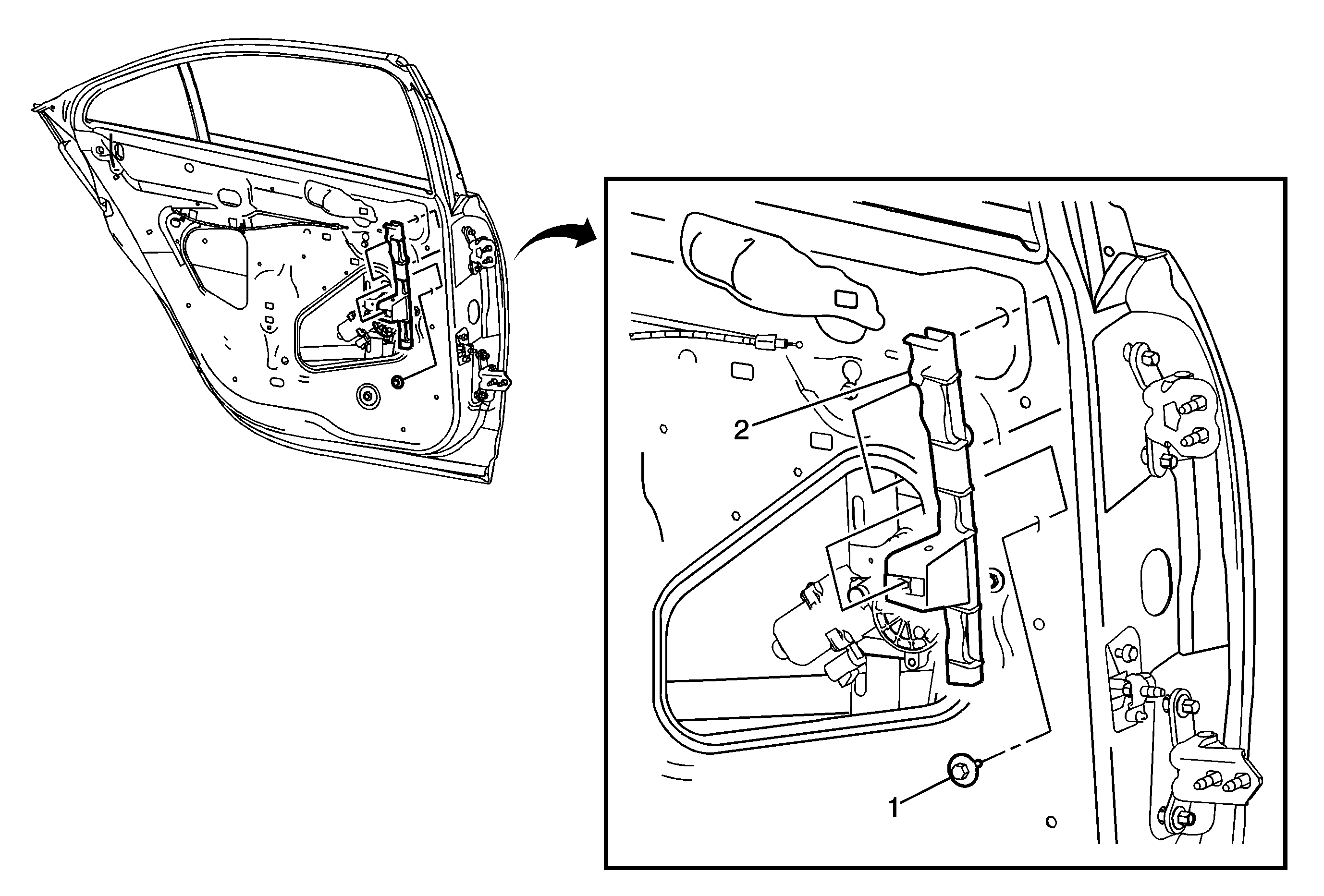 2
1