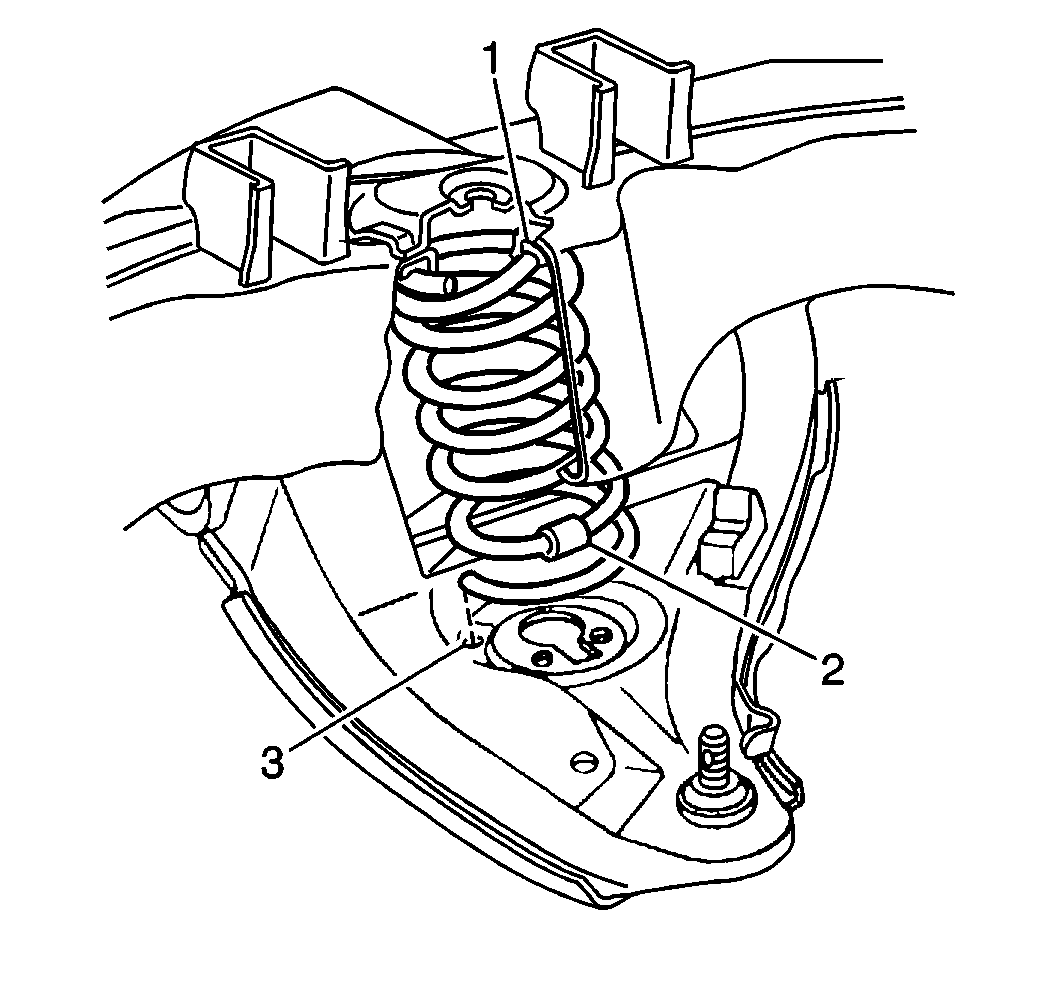 1
2
3