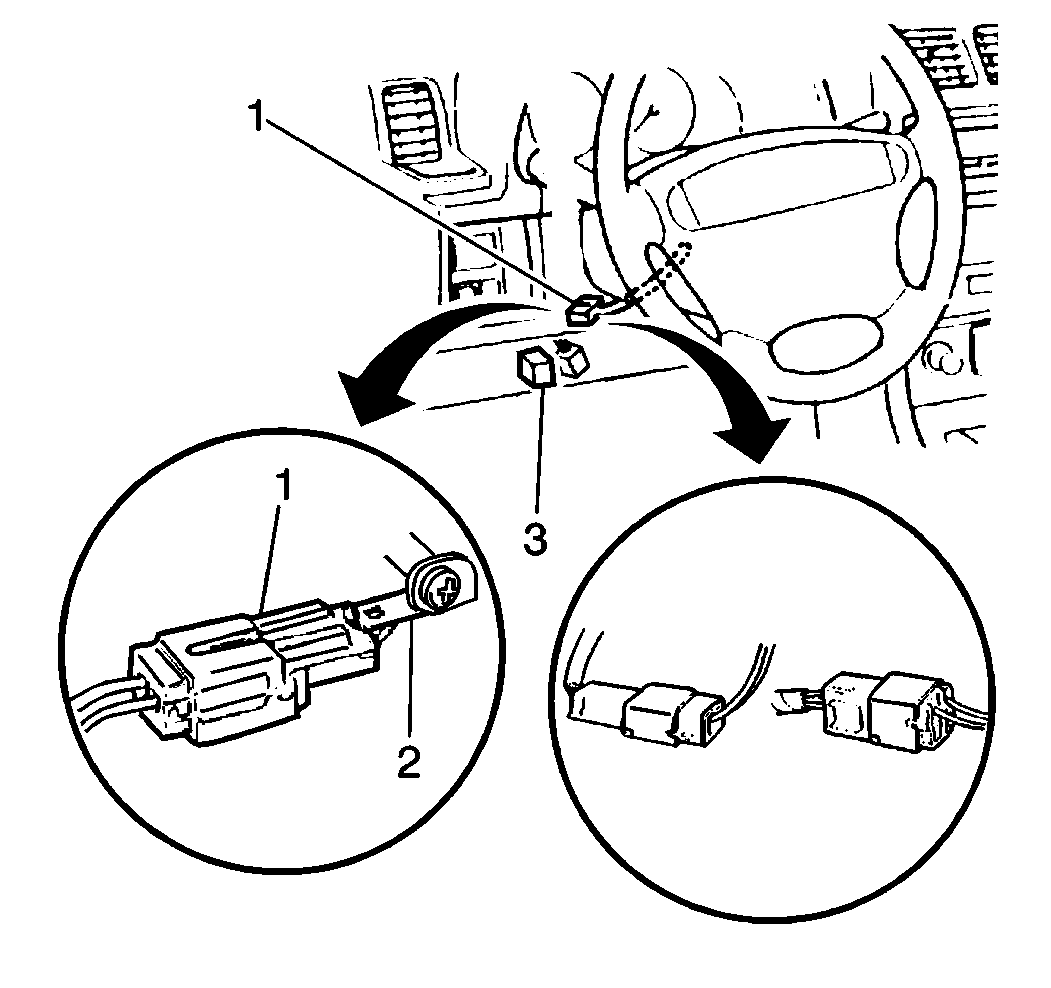 1
3
1
2