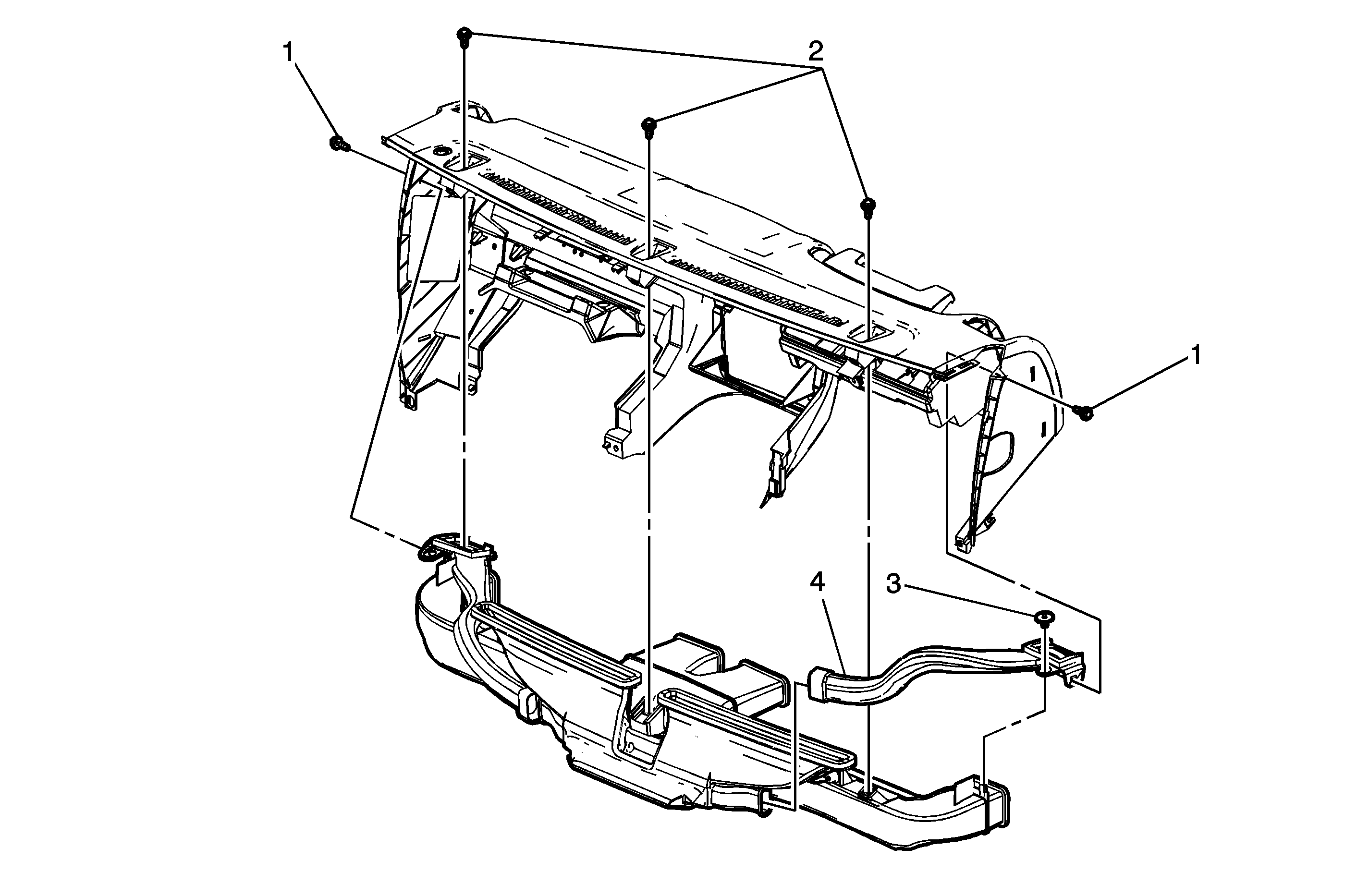 1
2
1
4
3