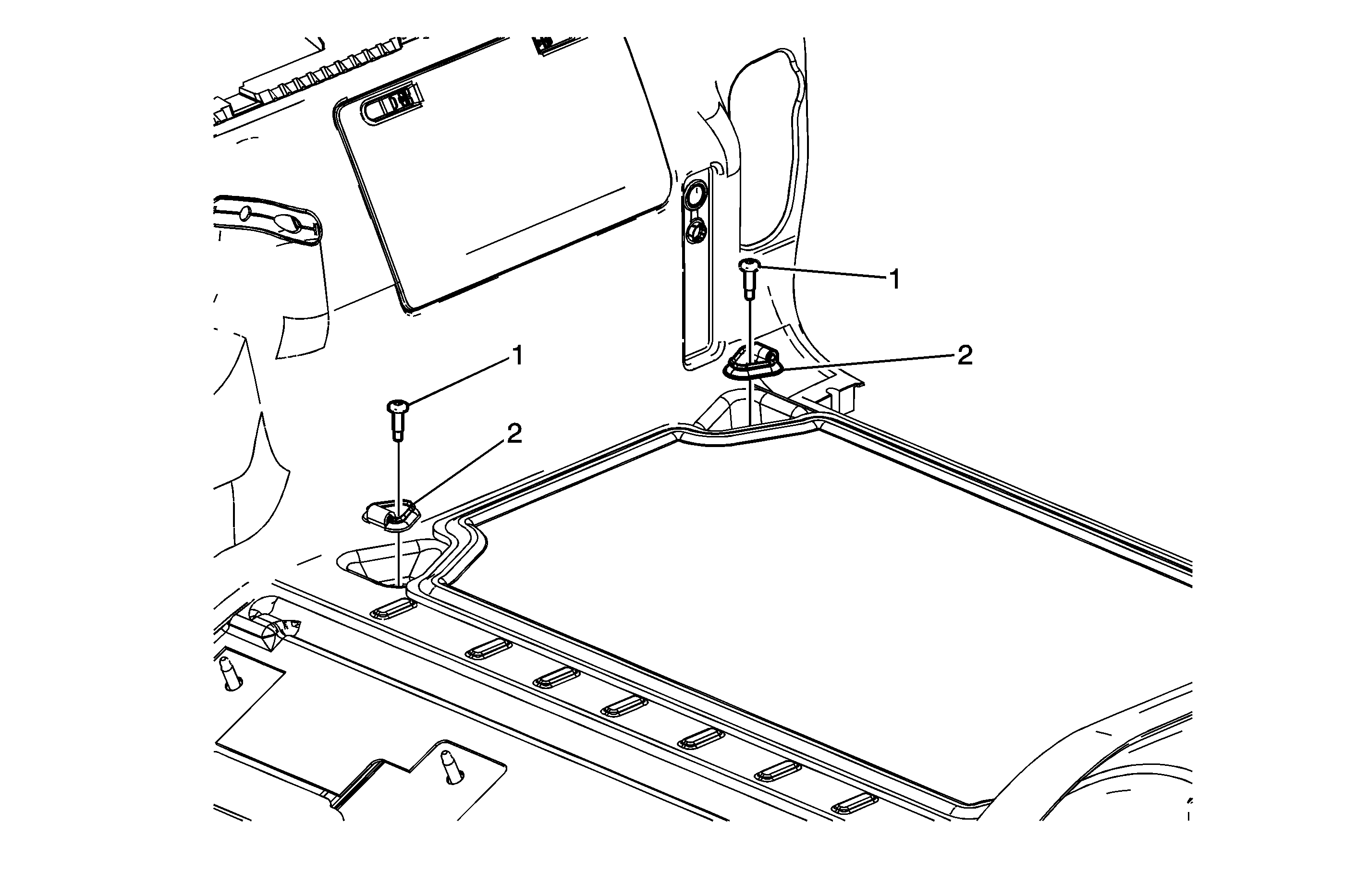 1
2
1
2