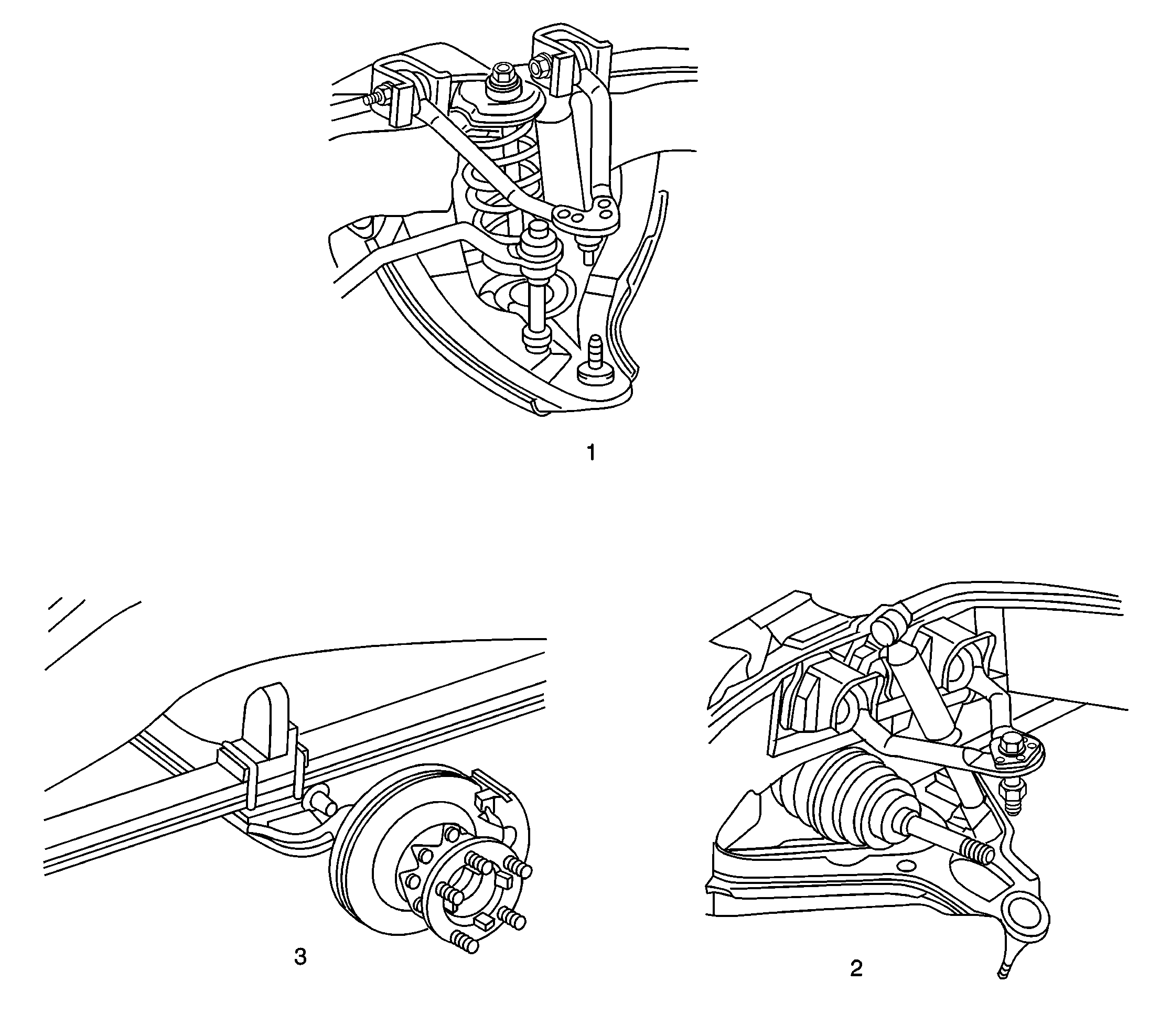 1

3

2