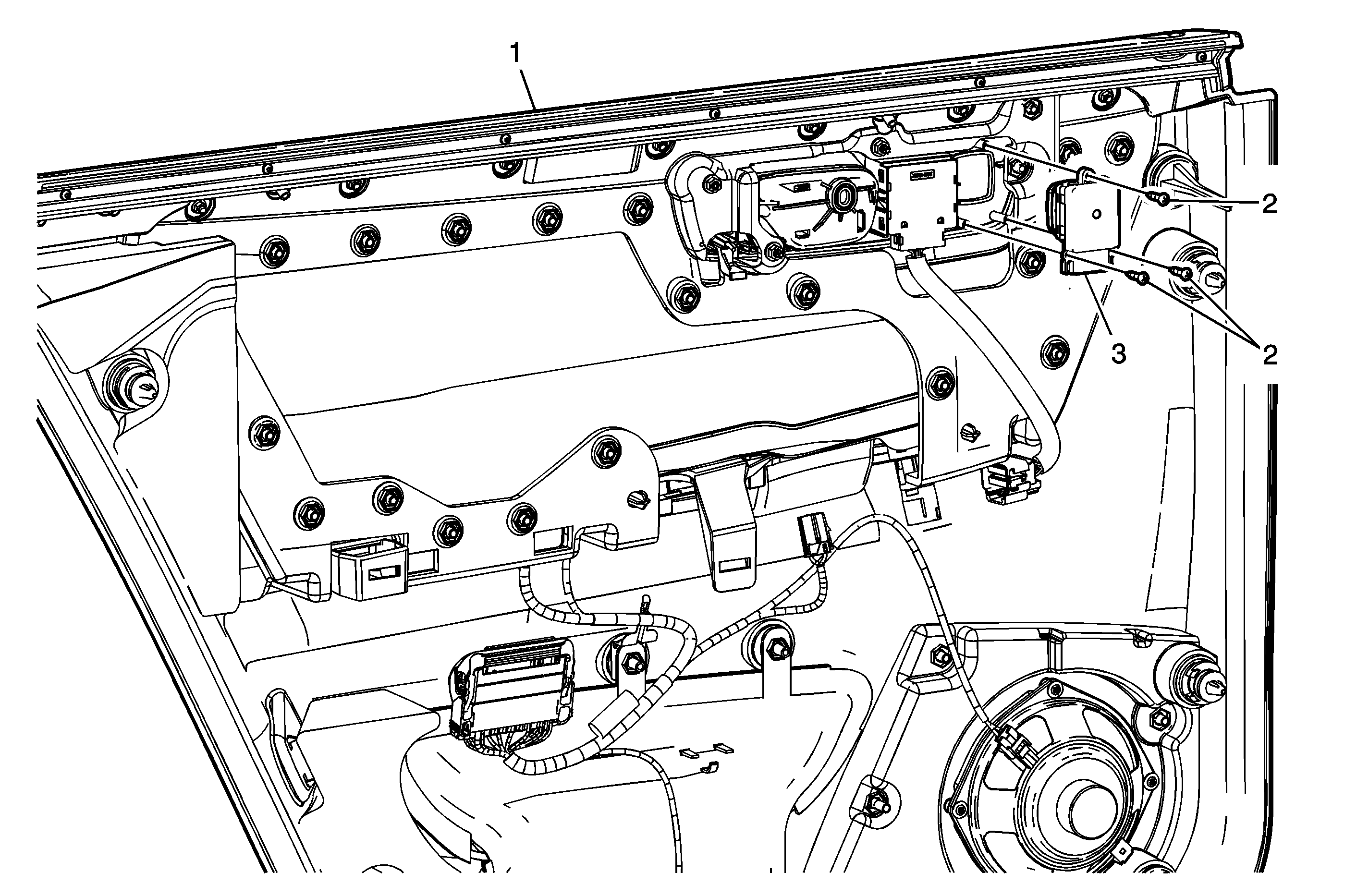 1
2
3
2