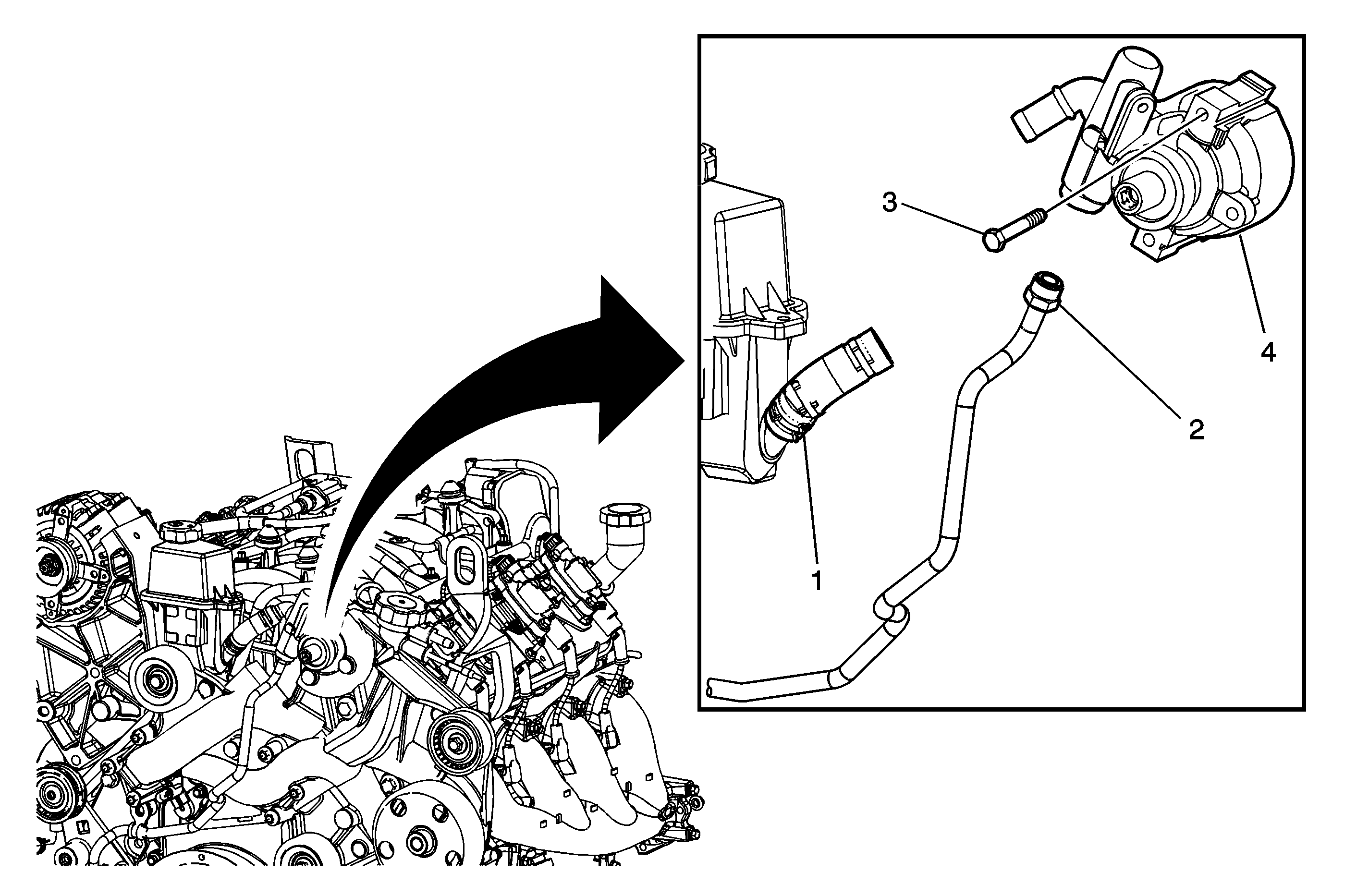 3
4
2
1