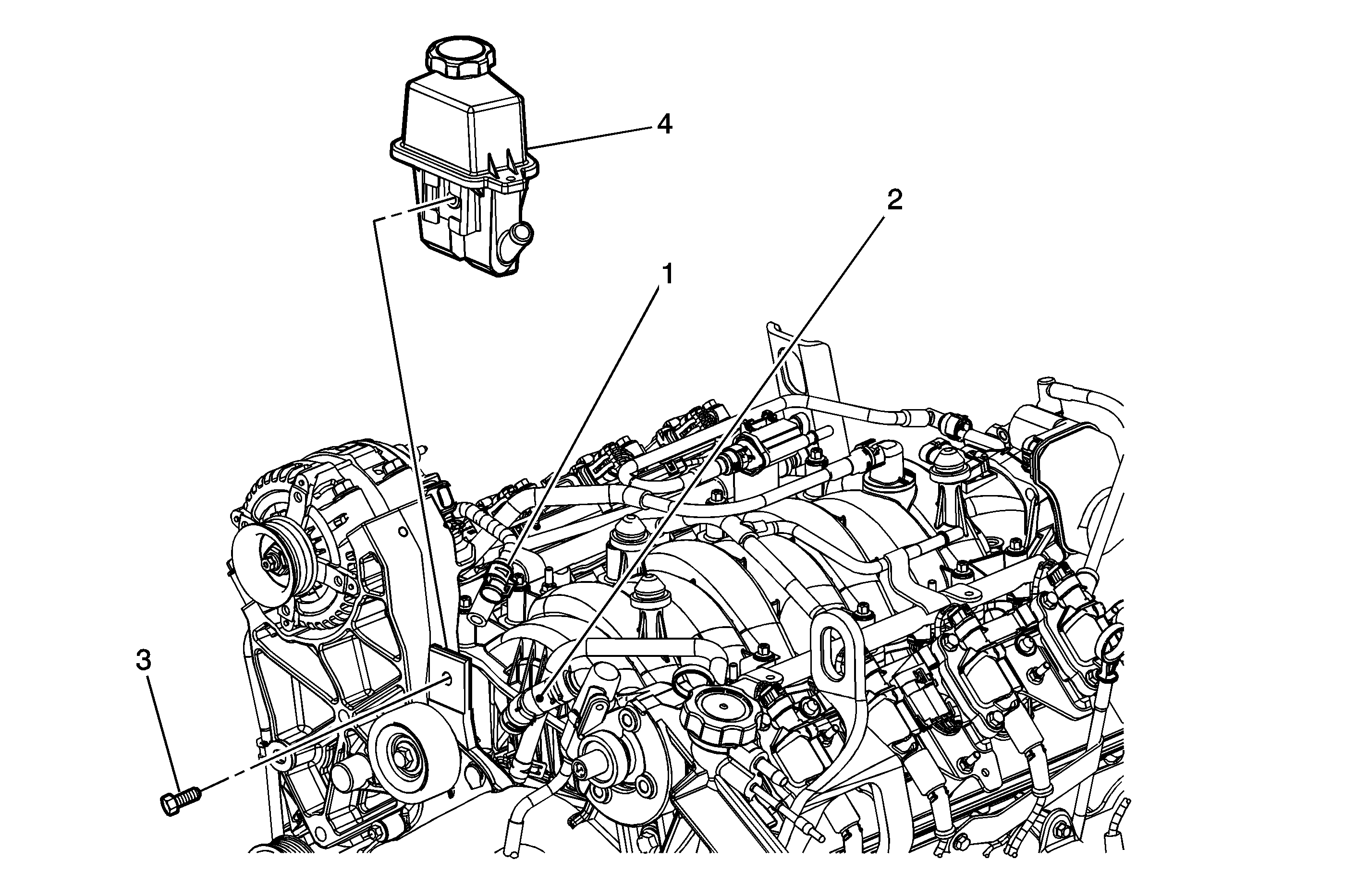 4

2

1

3