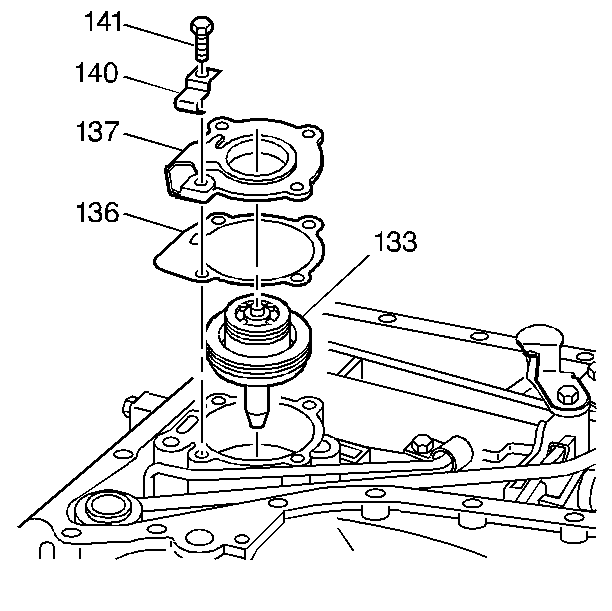 141
140
137
136
133