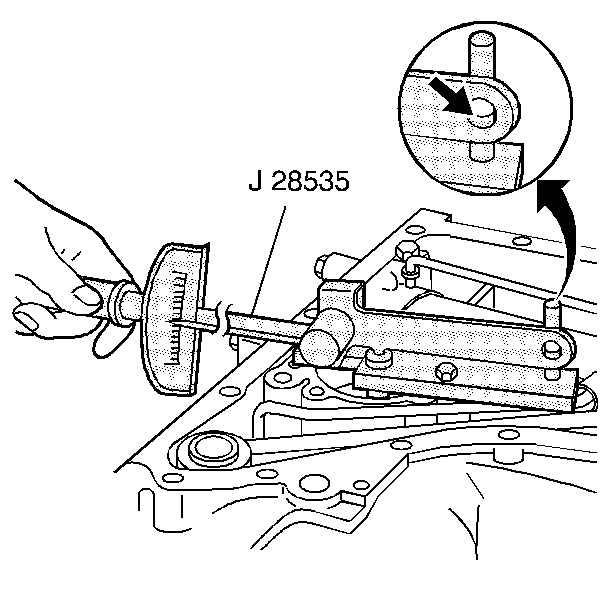 J 28535