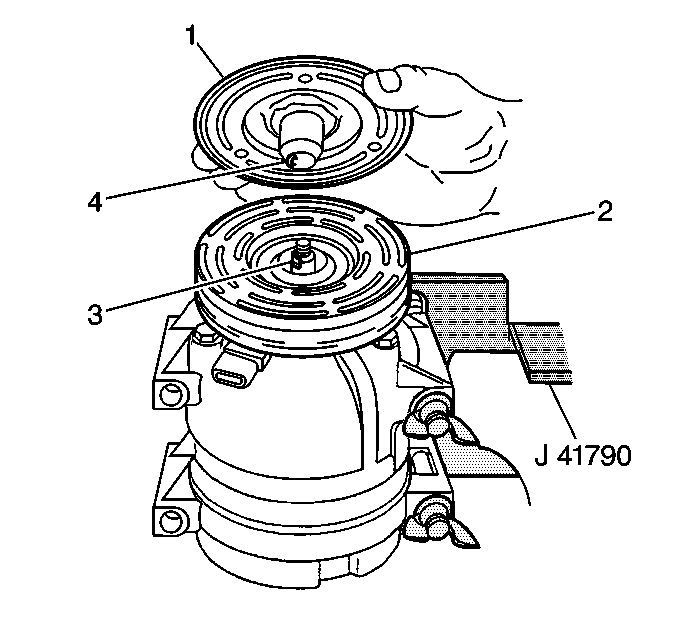 1
4
2
3
J 41790