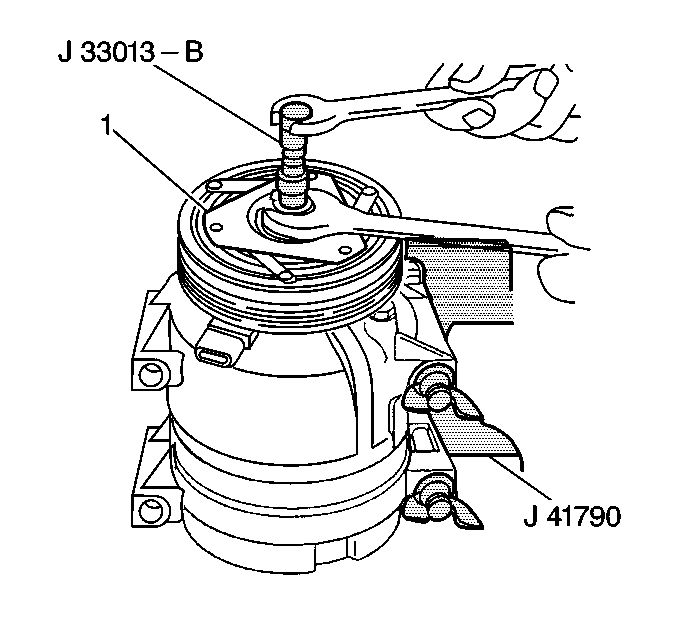 J 33013 – B

1

J 41790