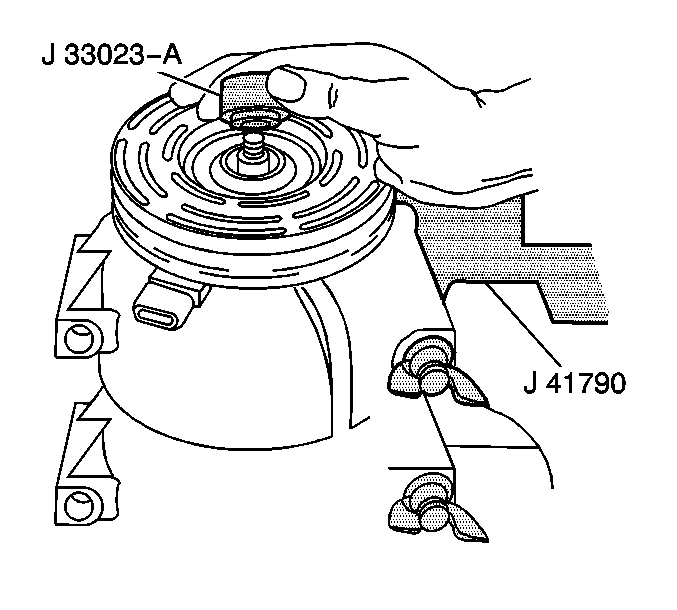 J 33023–A

J 41790