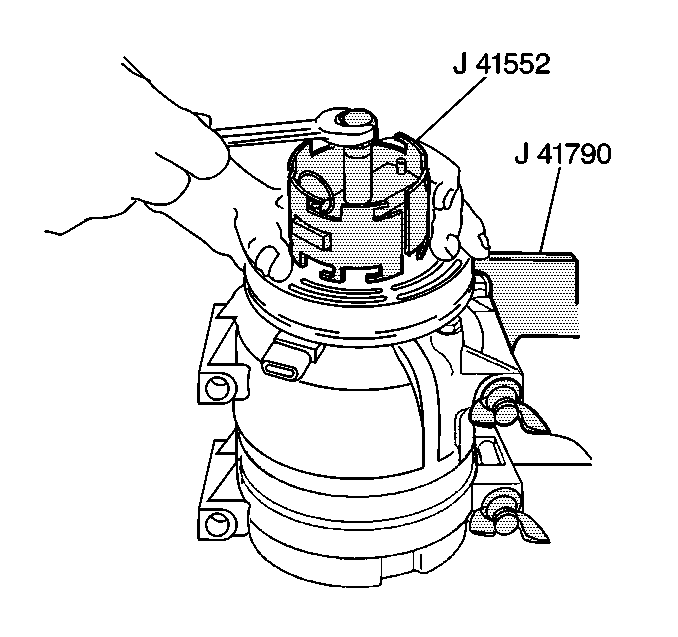 J 41552

J 41790