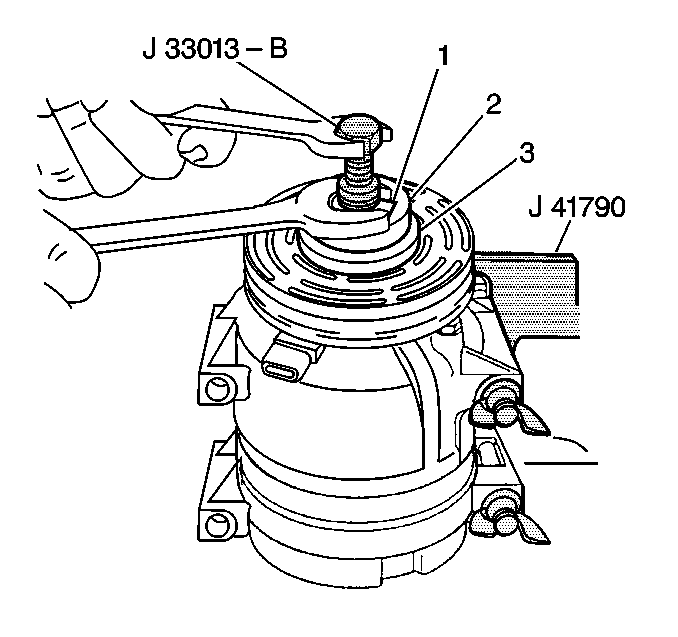 J 33013 – B
1
2
3
J 41790