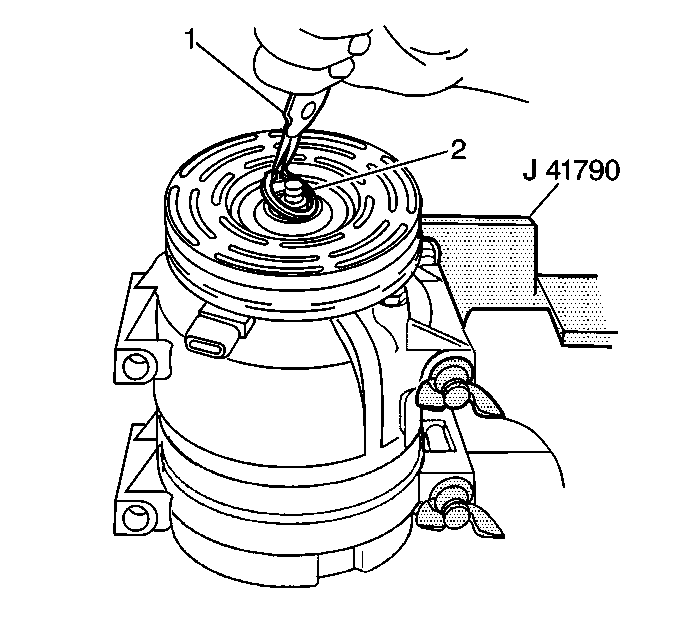 1

2

J 41790