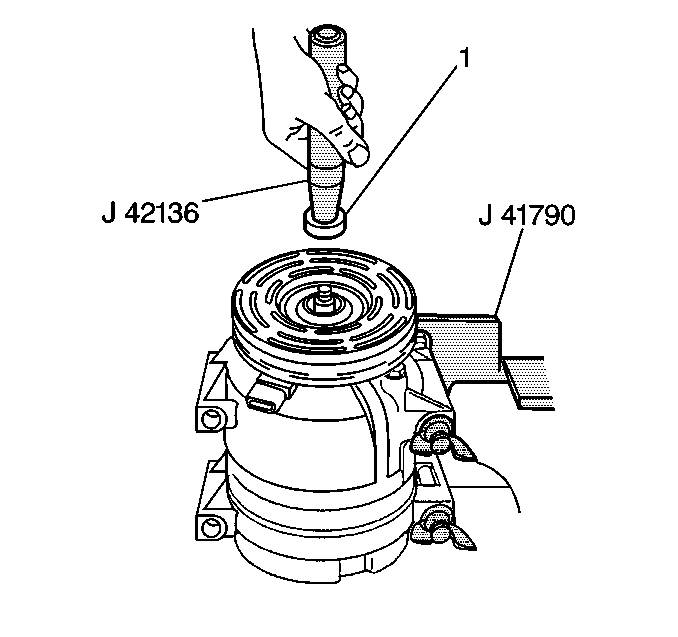 1

J 42136

J 41790