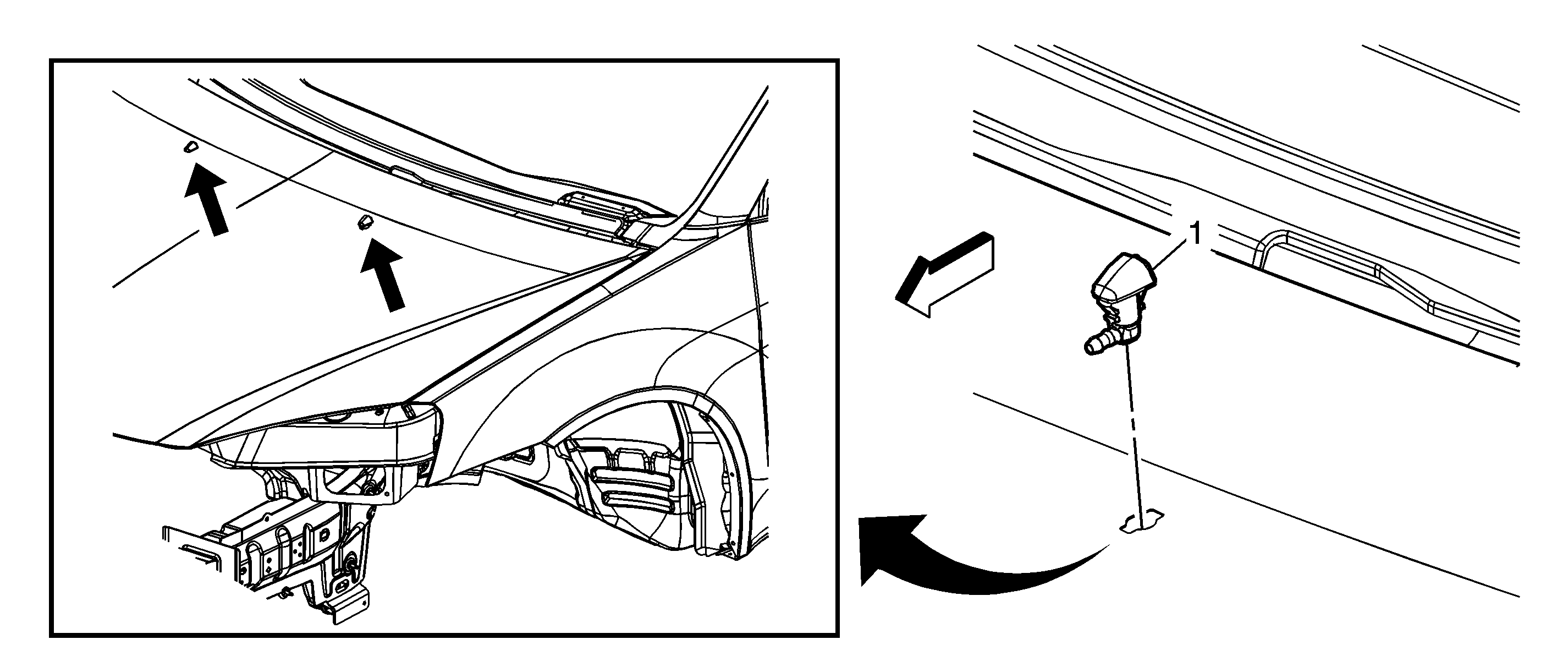 1