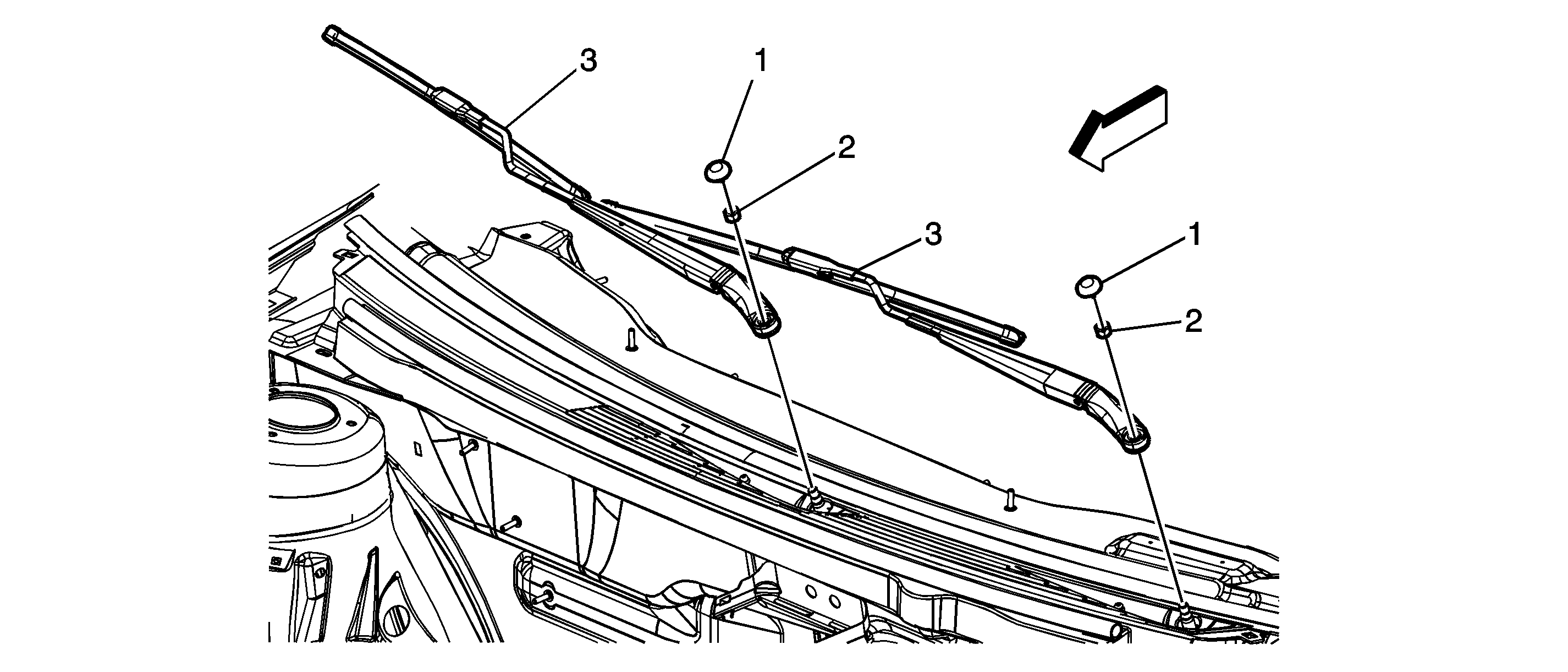 3
1
2
3
1
2